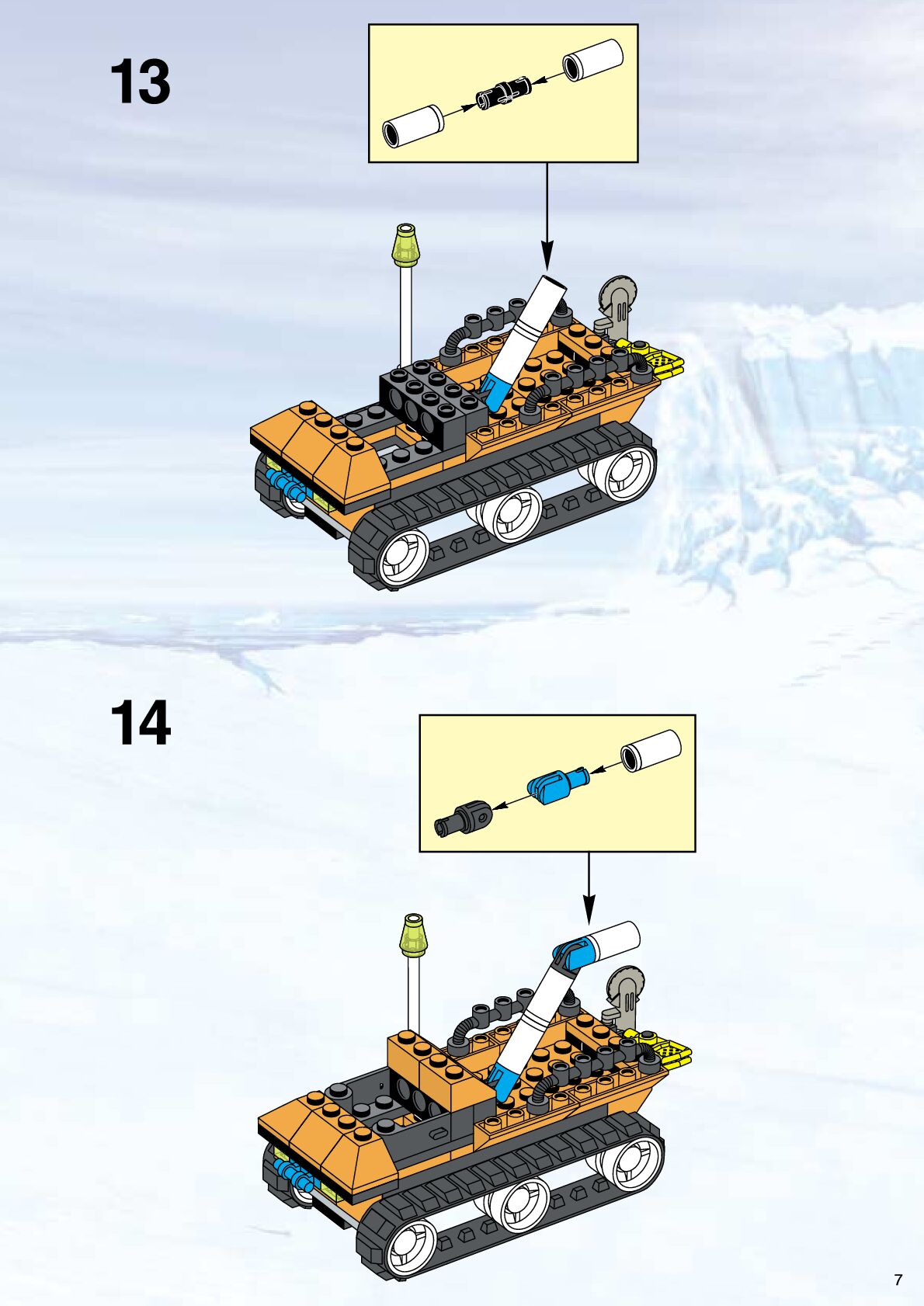 13

14

7