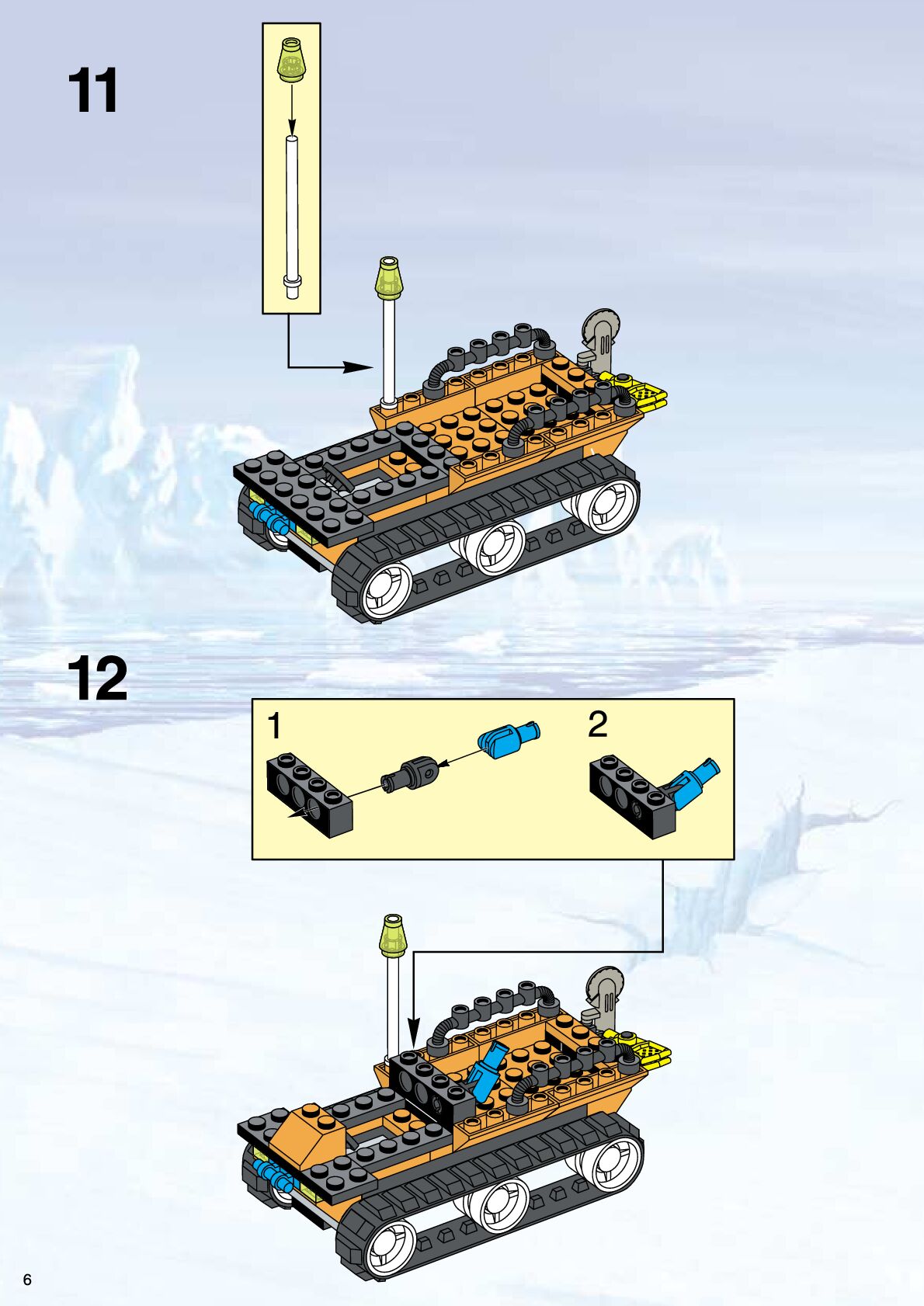 11

12

1

2

6