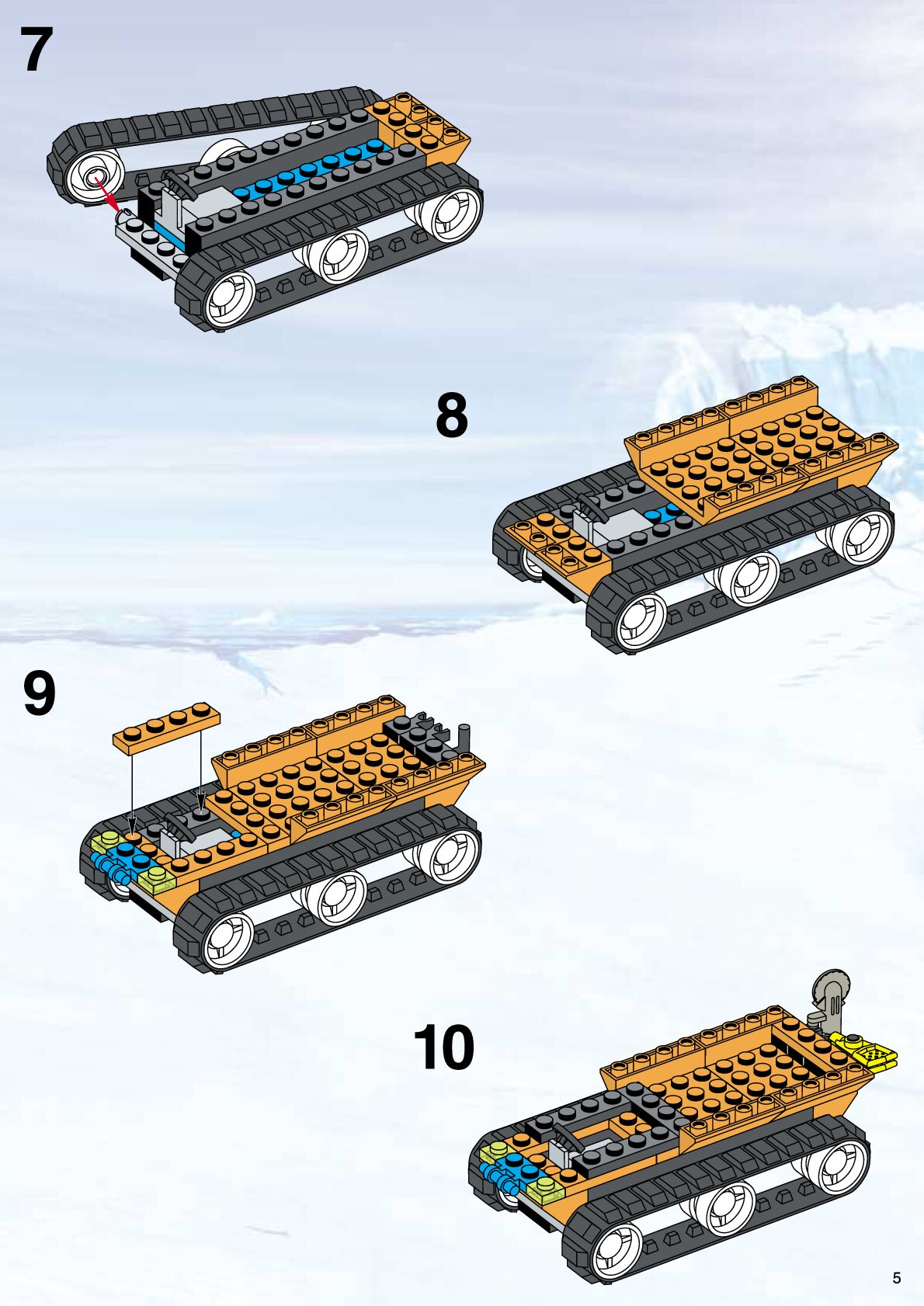 7

8

9

10

5