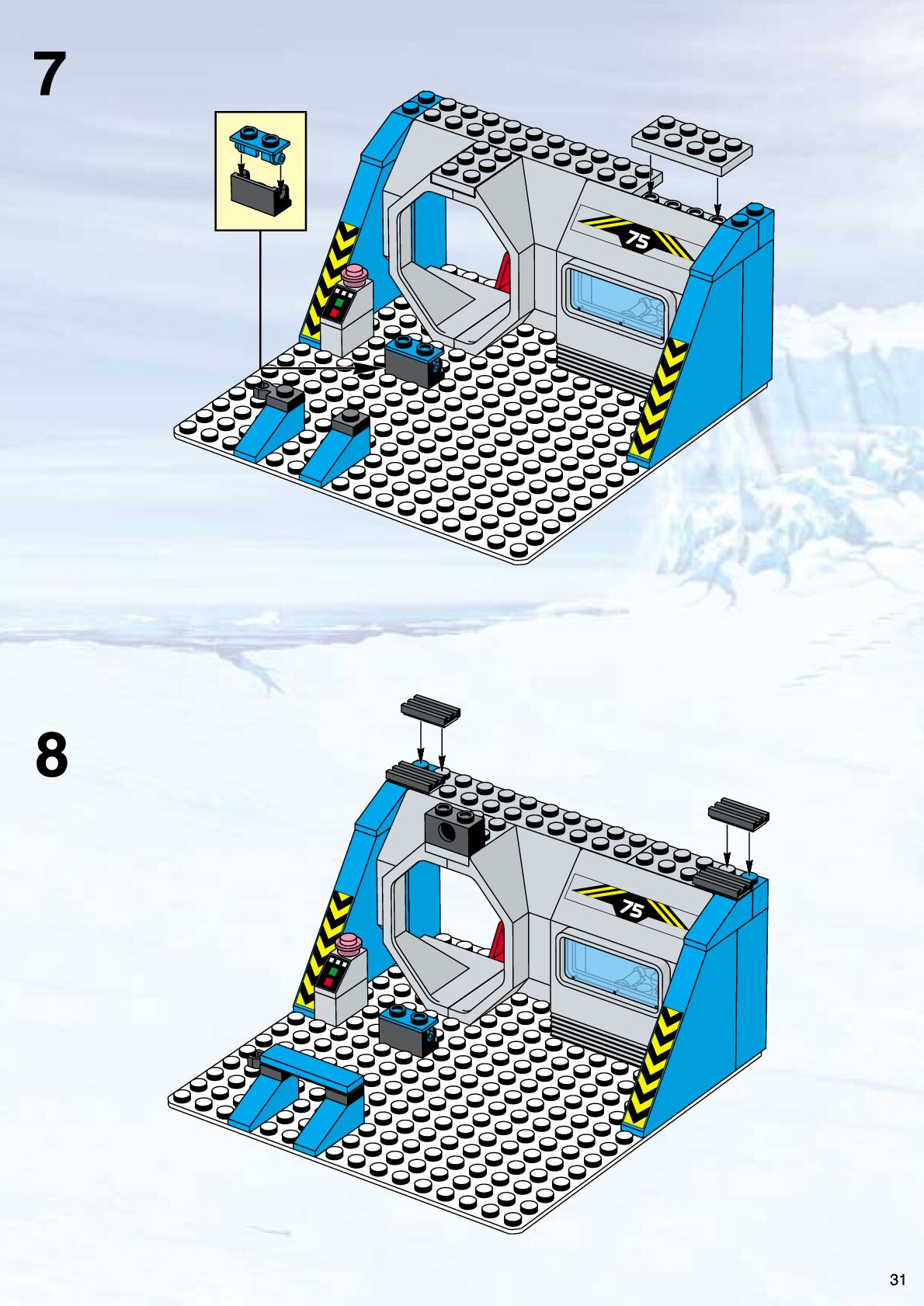 7

75

8

75

31