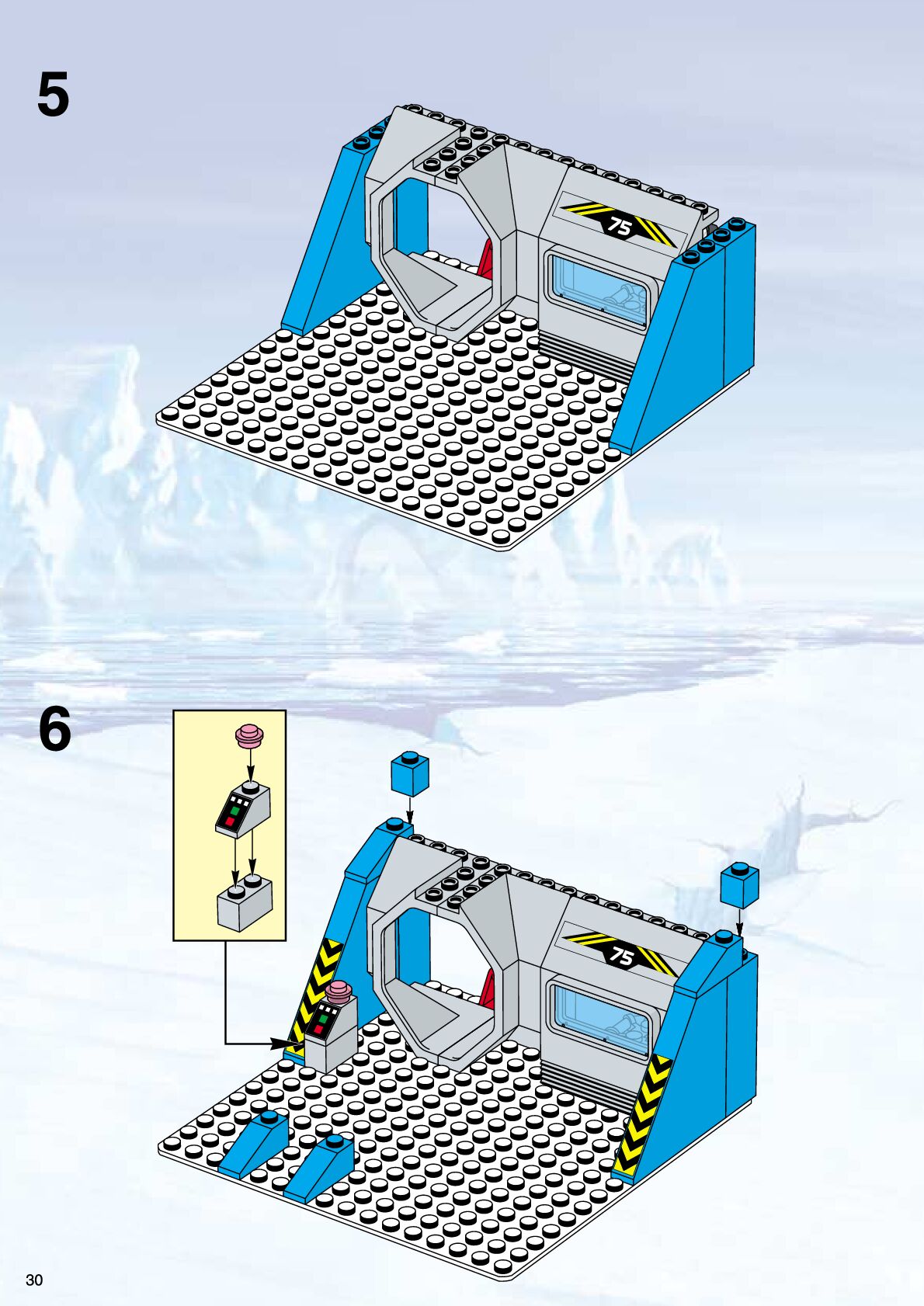 5

75

6

75

30