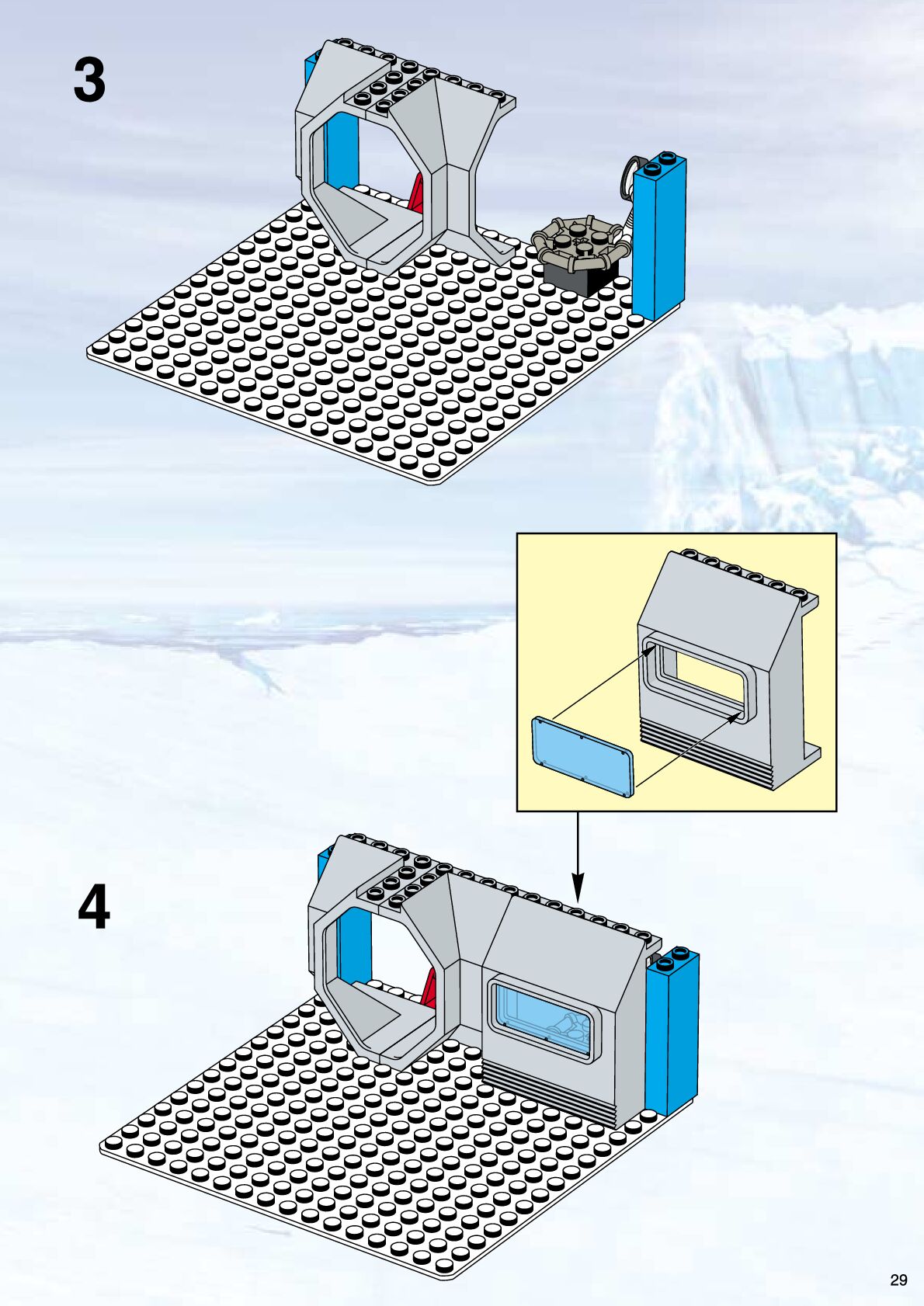 3

4

29