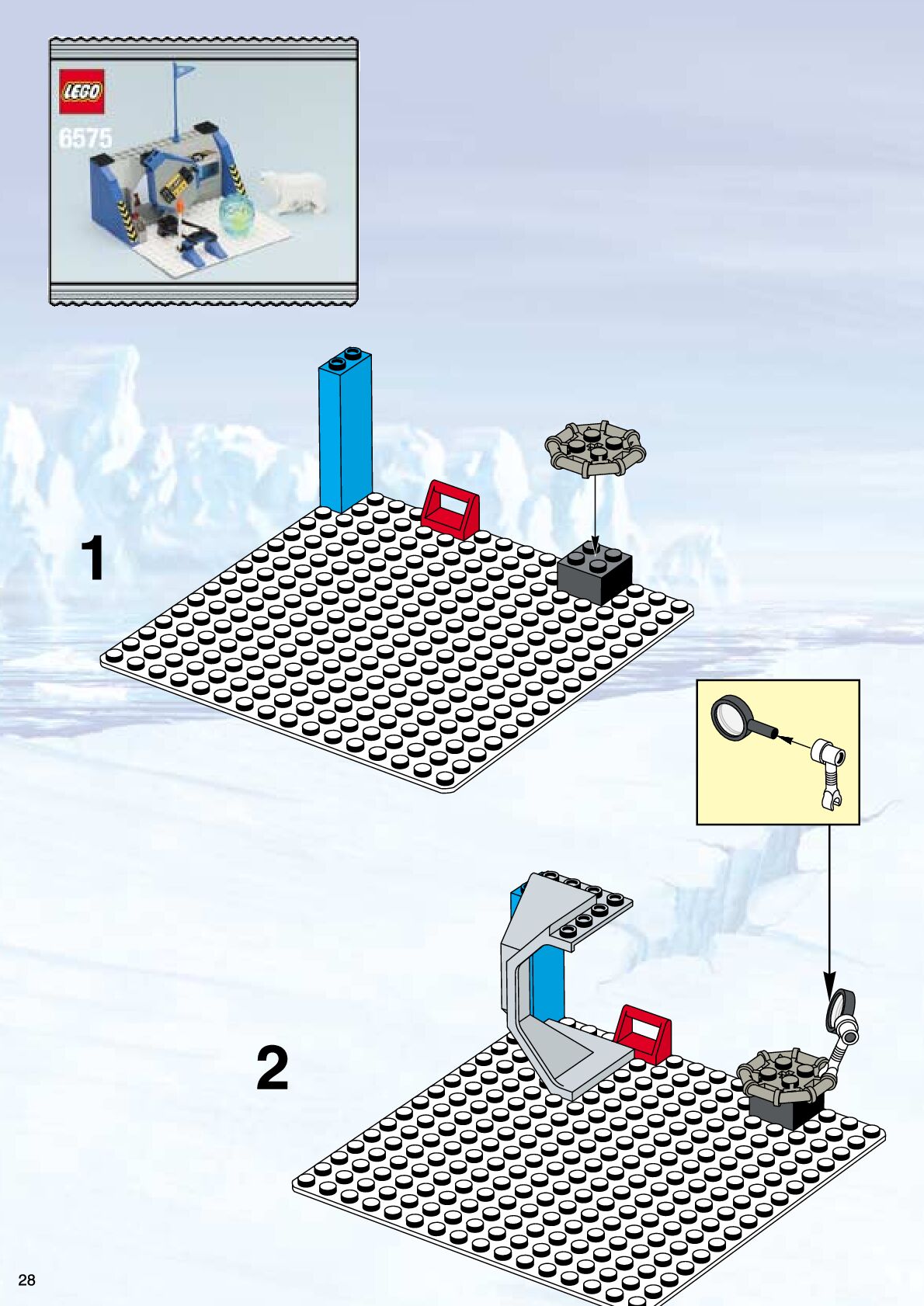 LEGO
6575

1

2

28