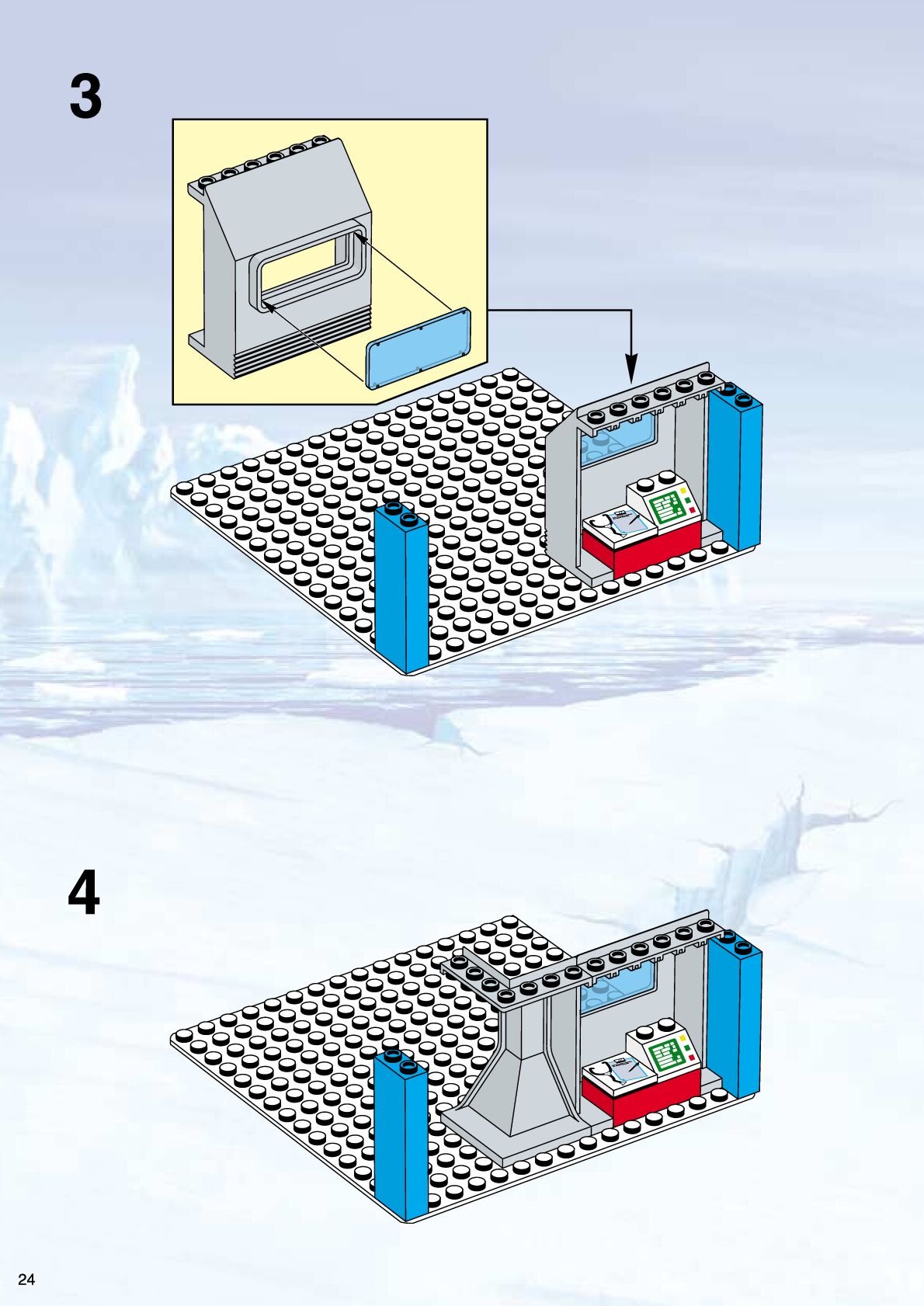 3

4

24