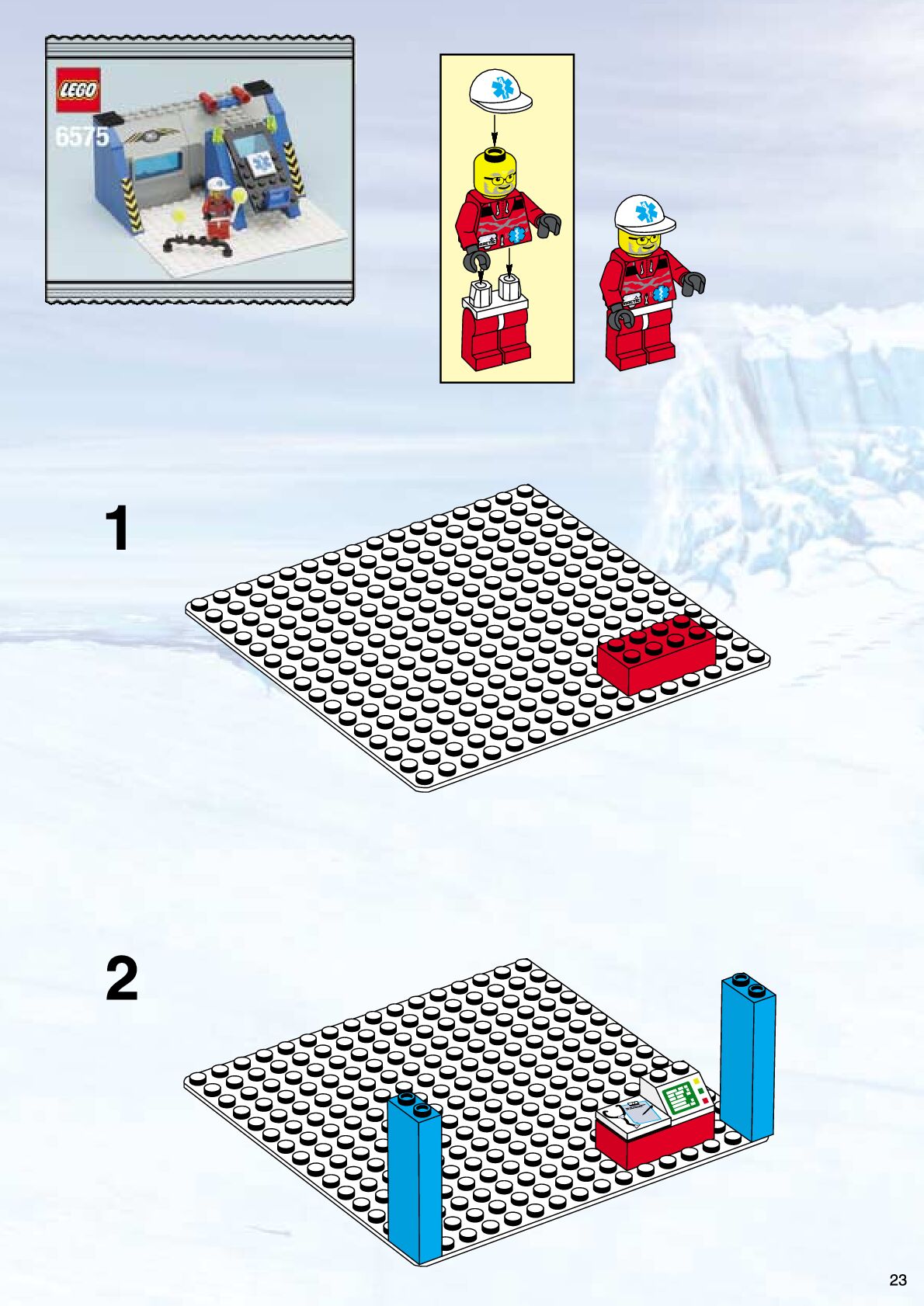 LEGO
6575

1

2

23