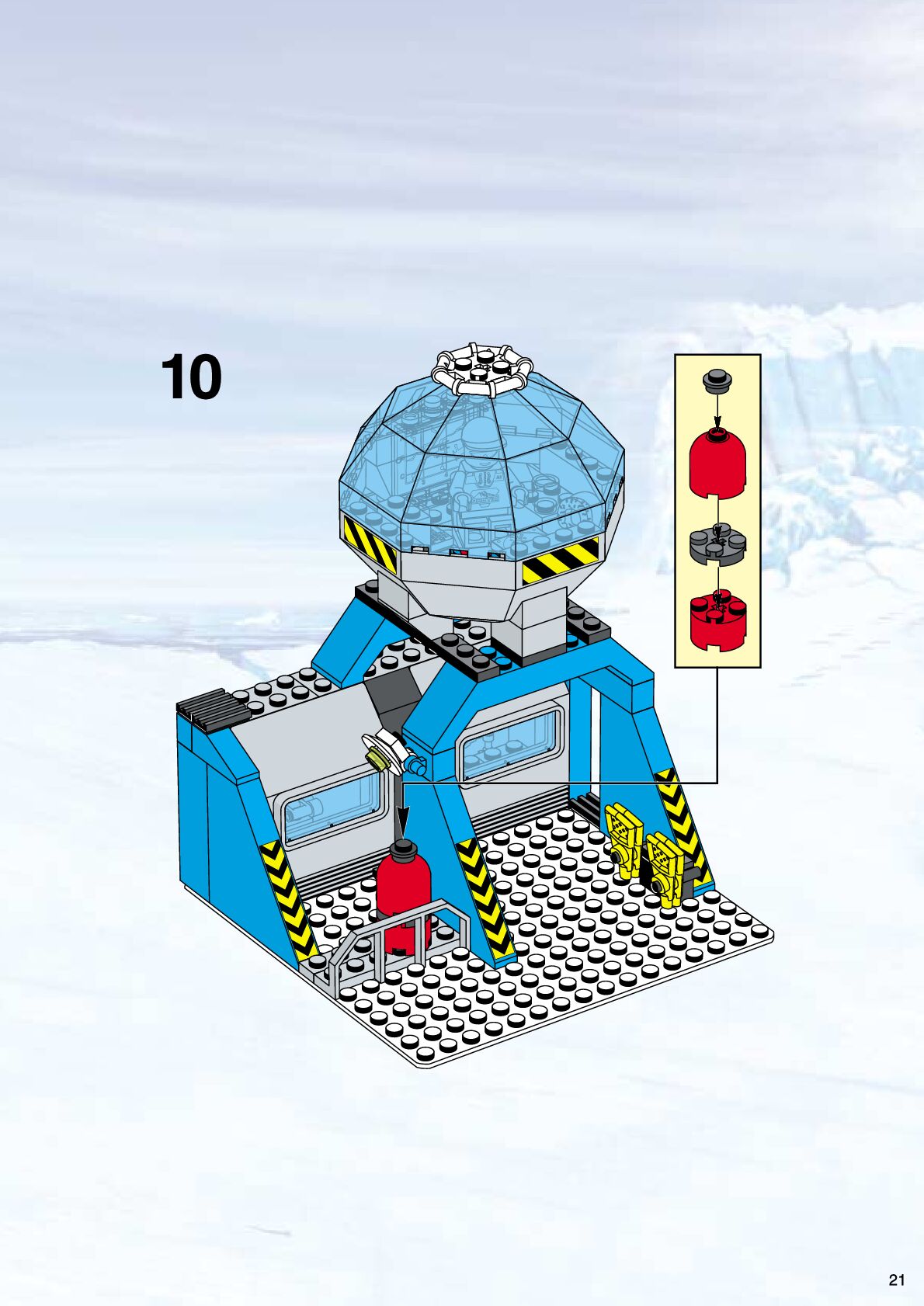 10

21