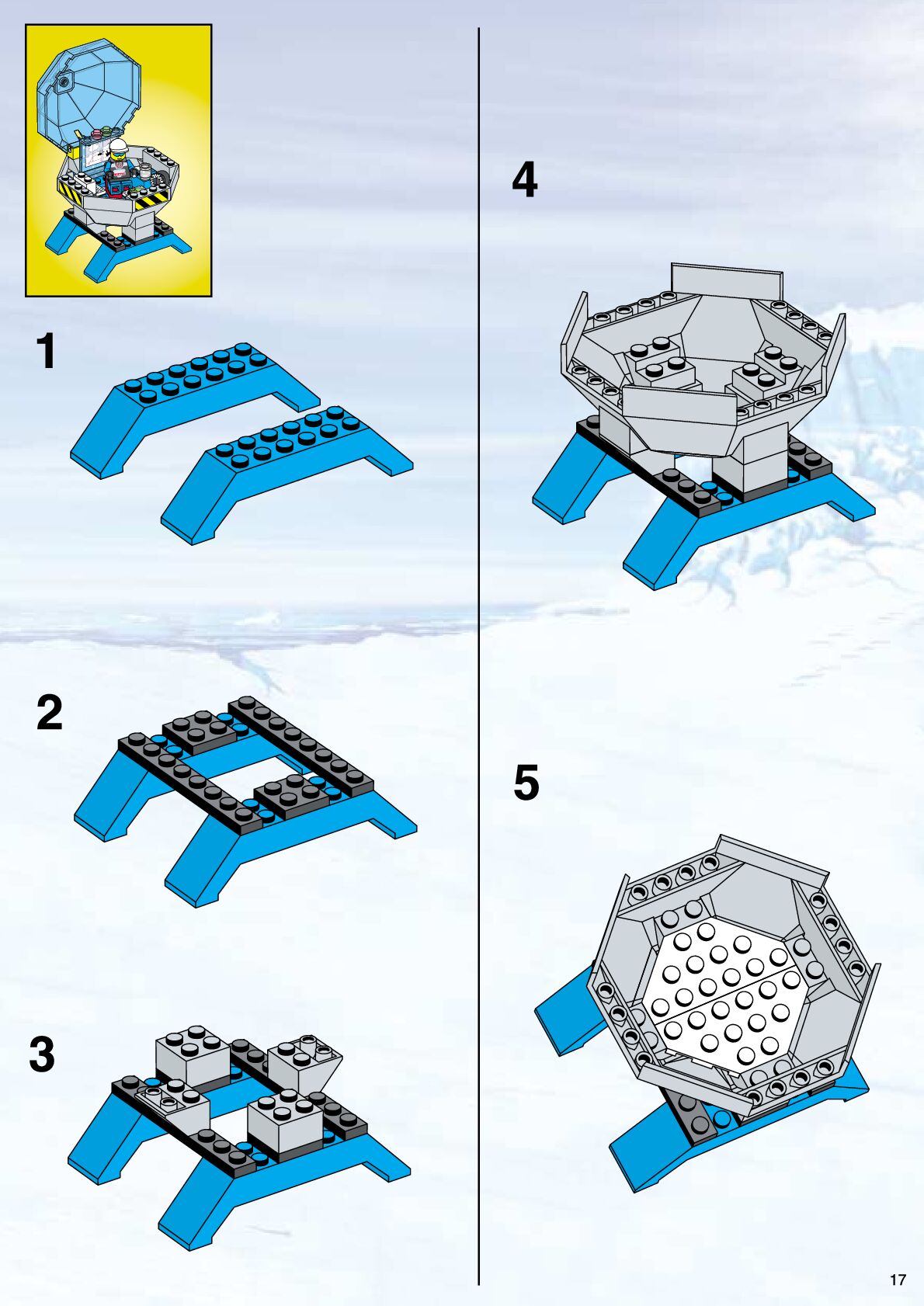 1

2

3

4

5

17