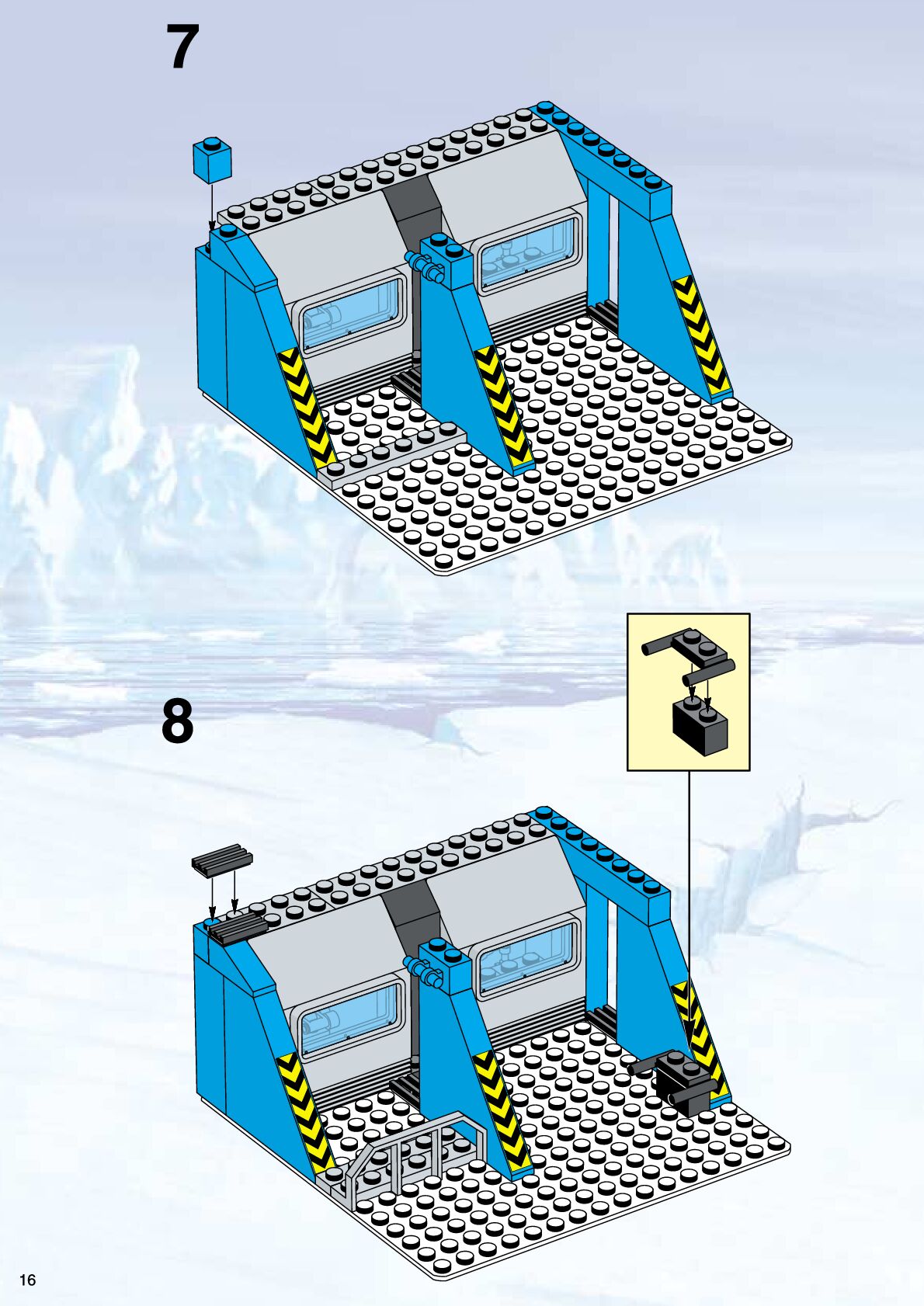 7

8

16