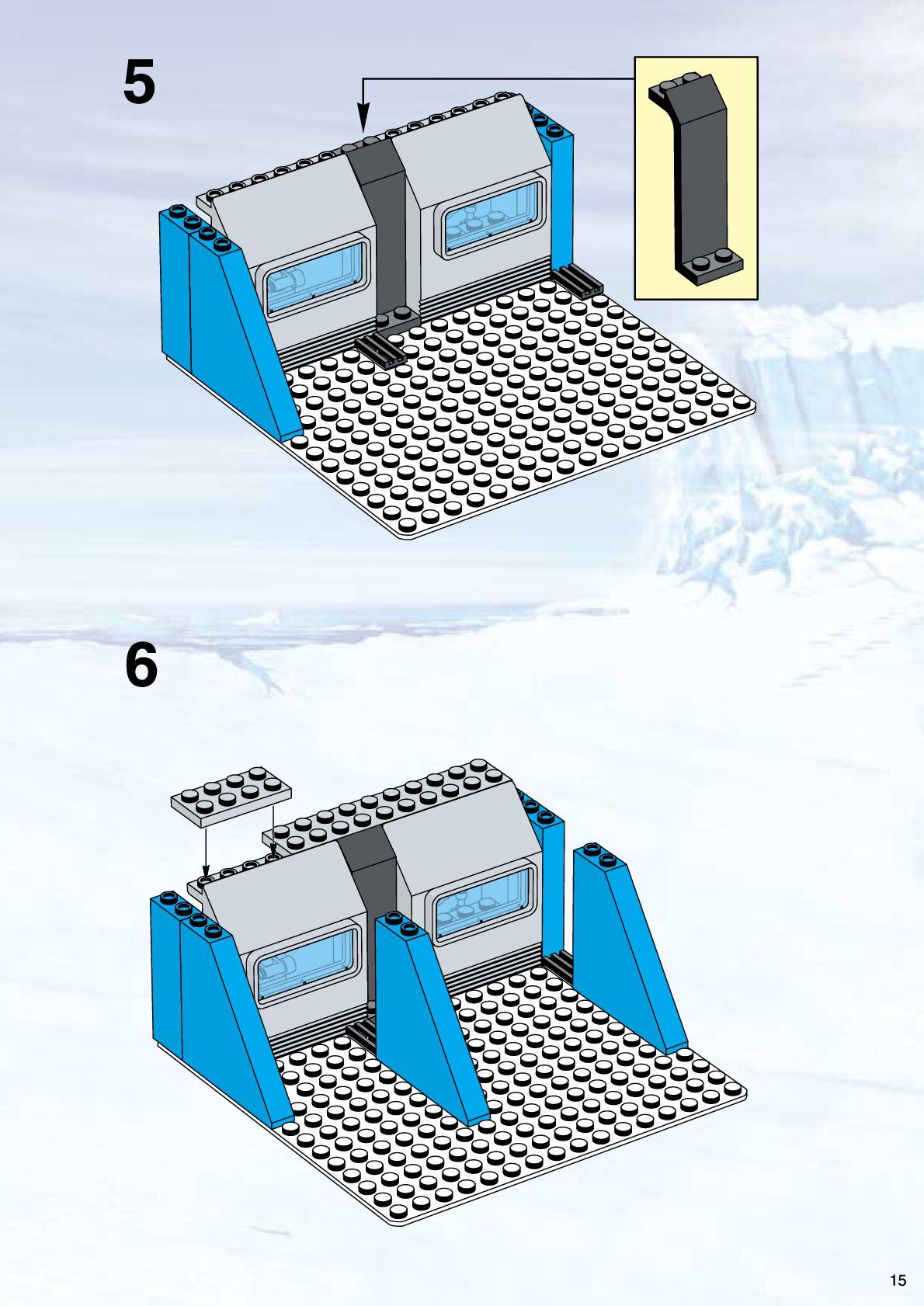 5

6

15