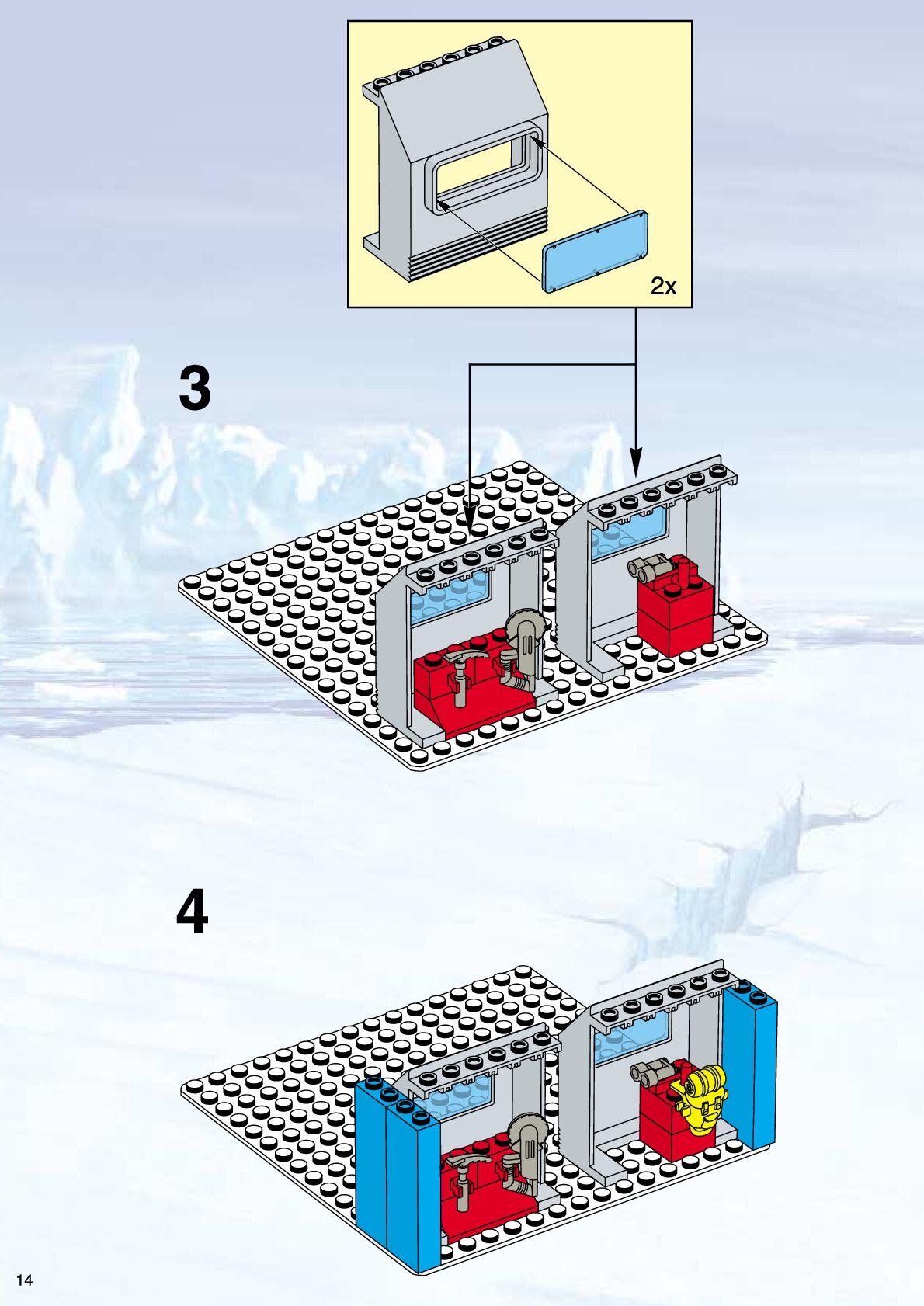 2x

3

4

14