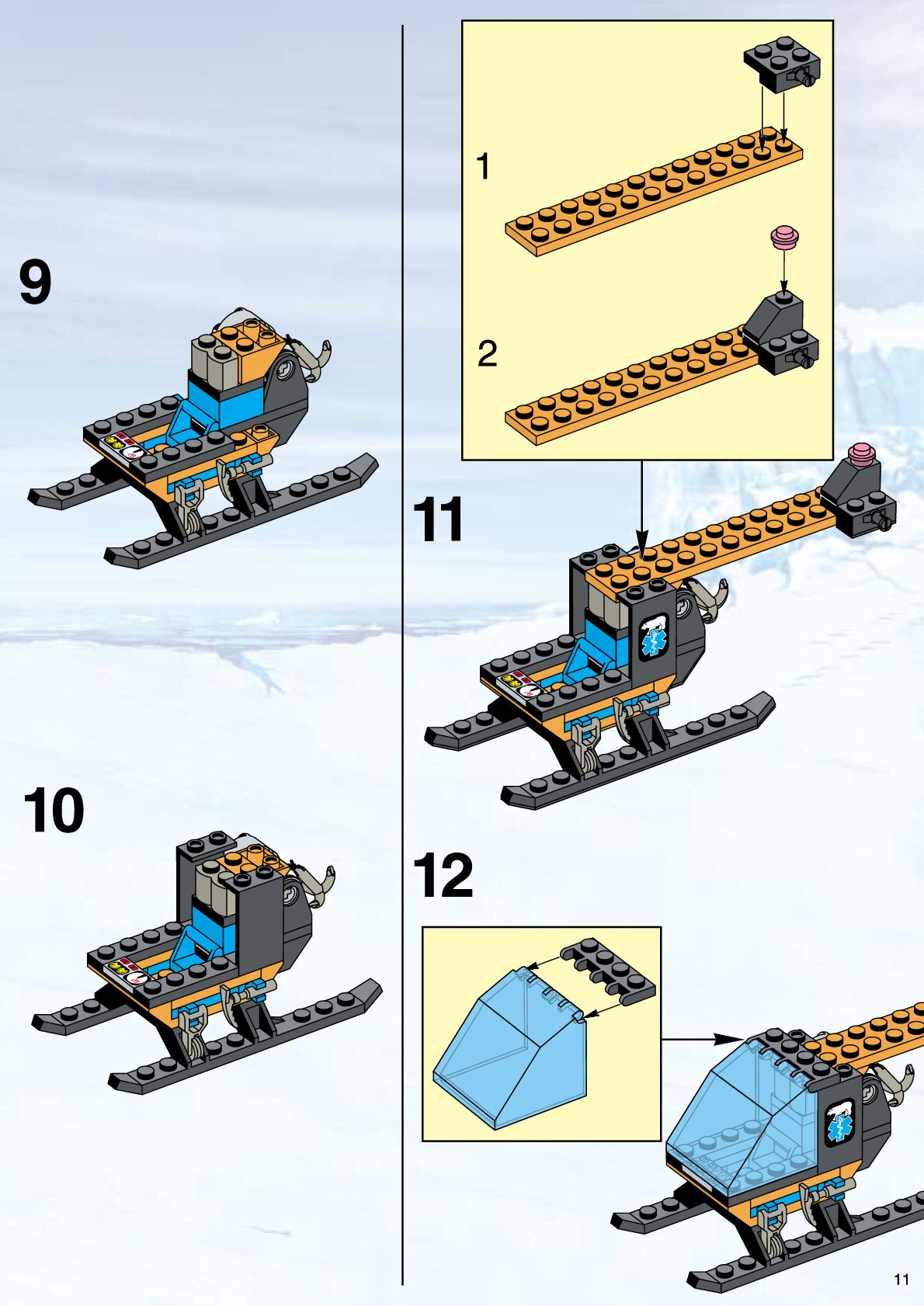 9

10

1

2

11

12

11