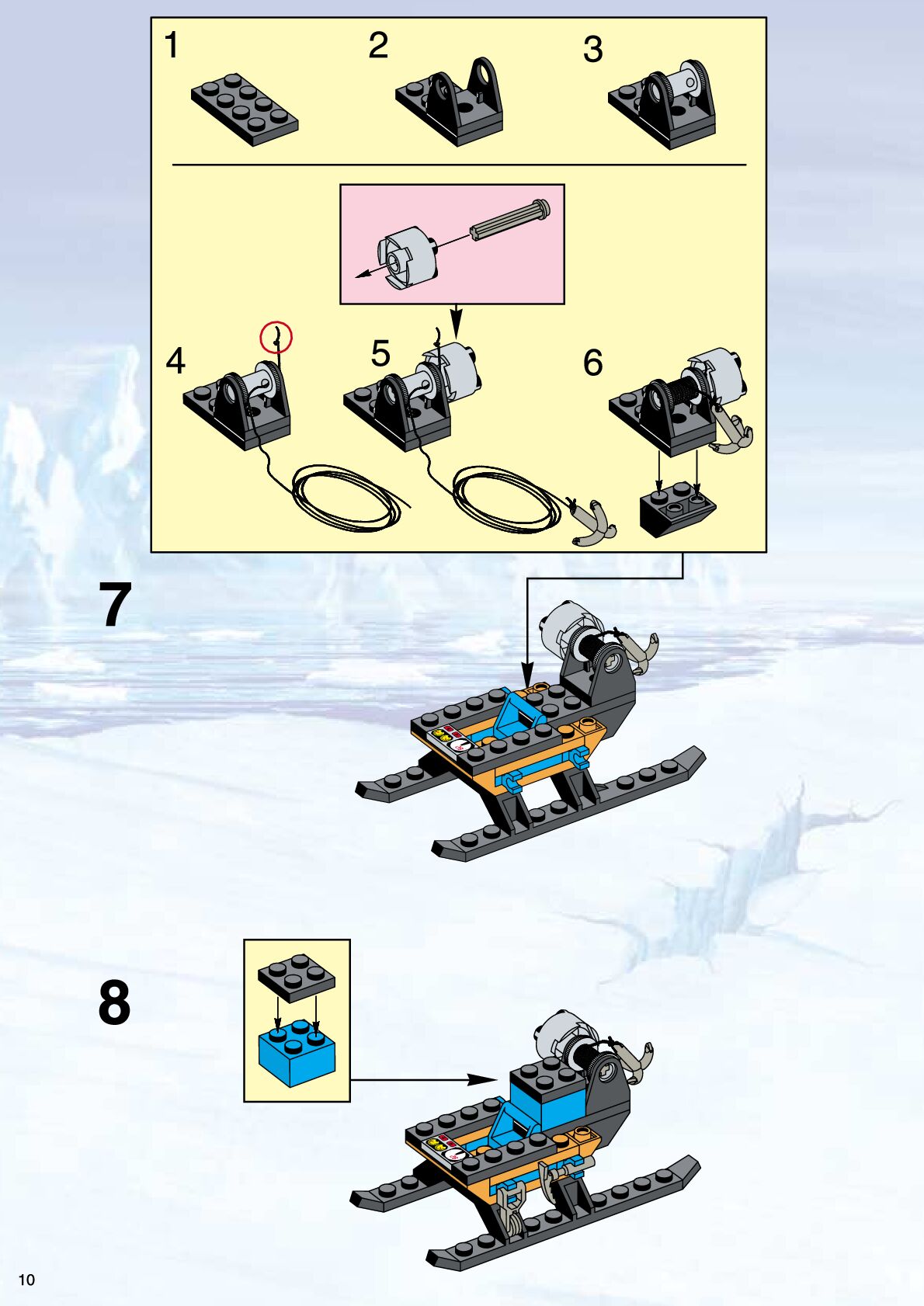 1
2
3
4
5
6
7
8
10