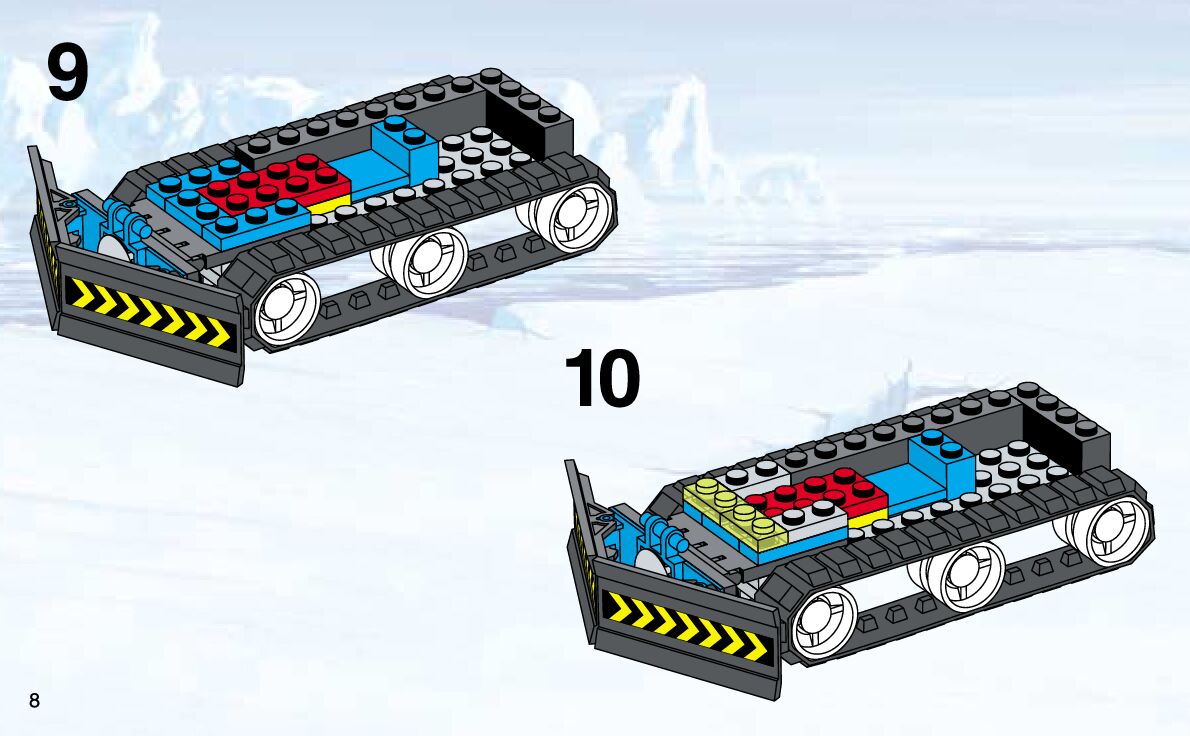 9

10

8