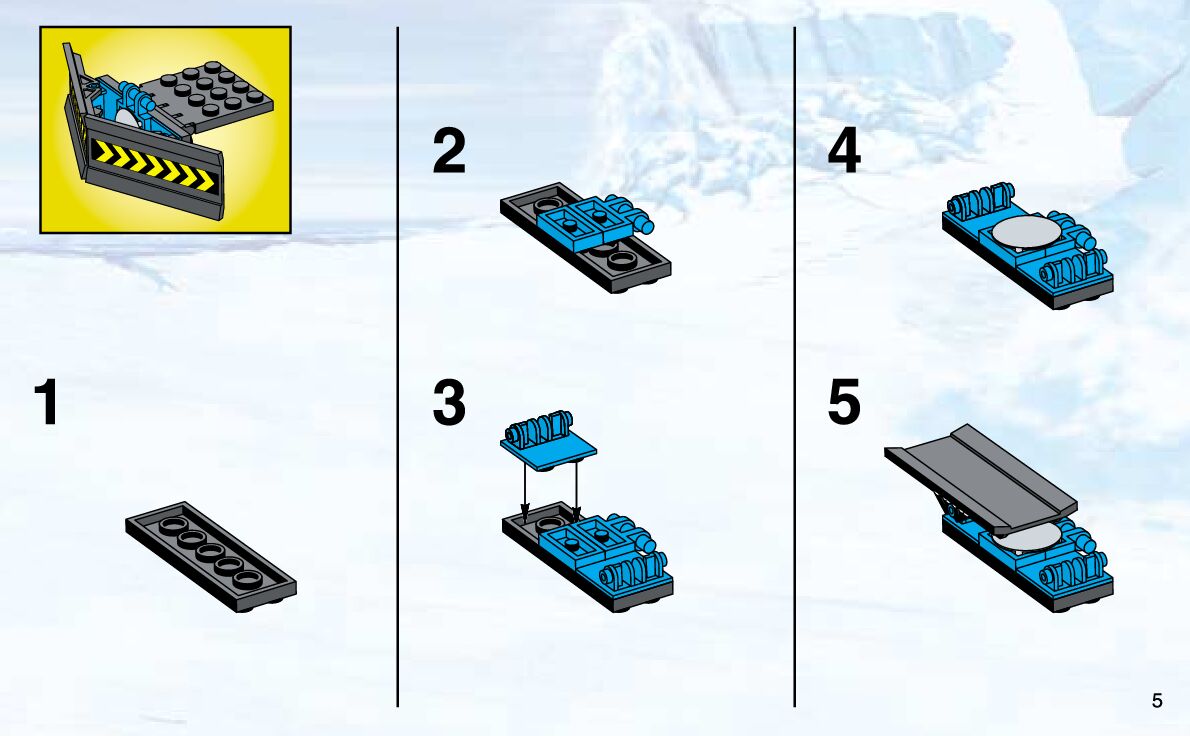 1

2

3

4

5

5