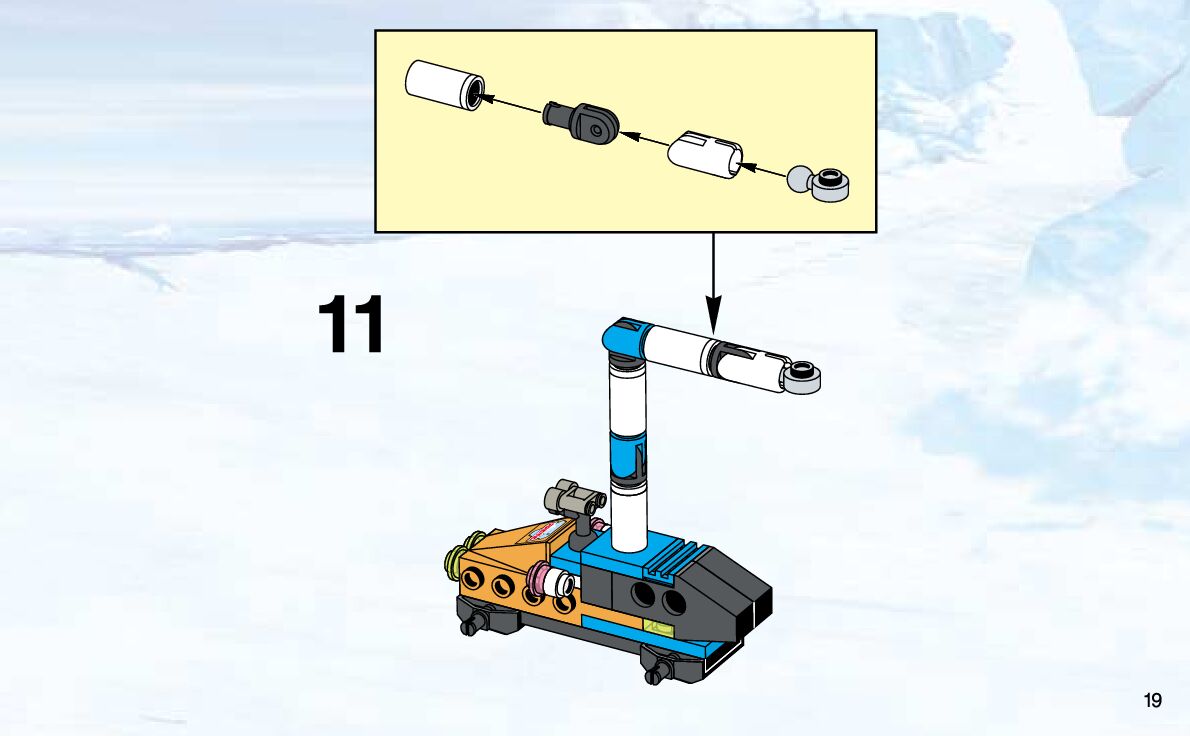 11

19