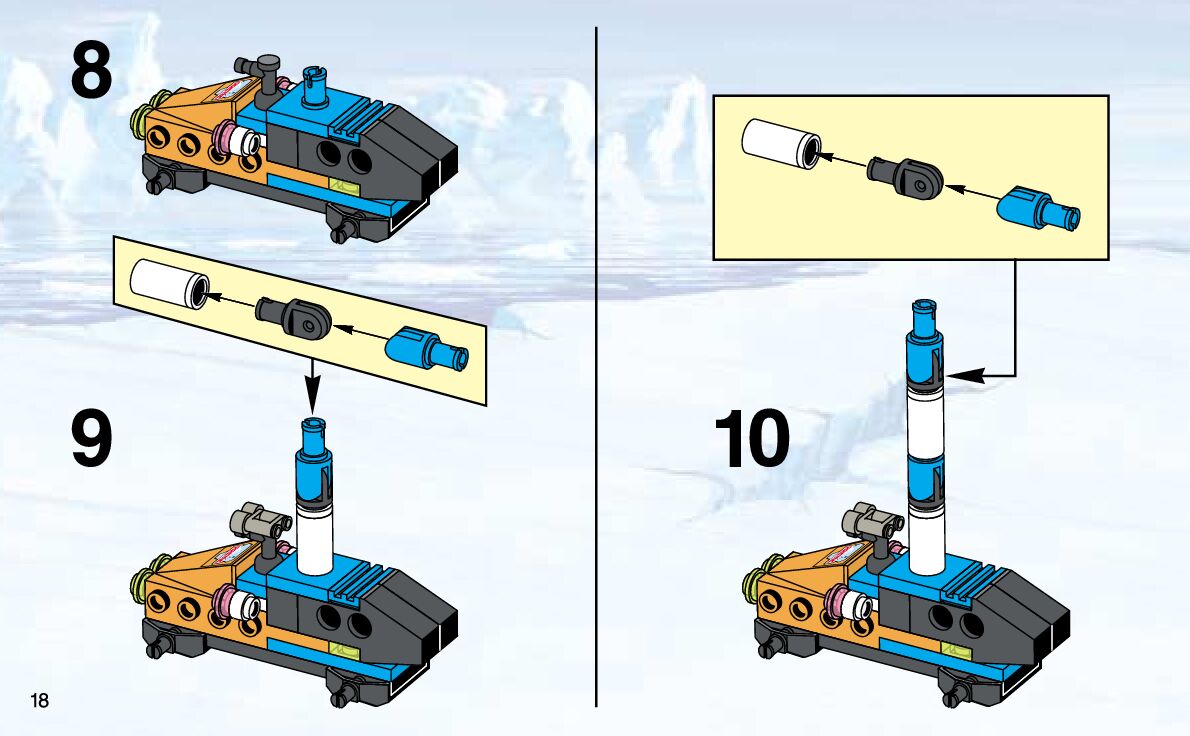 8

9

10

18