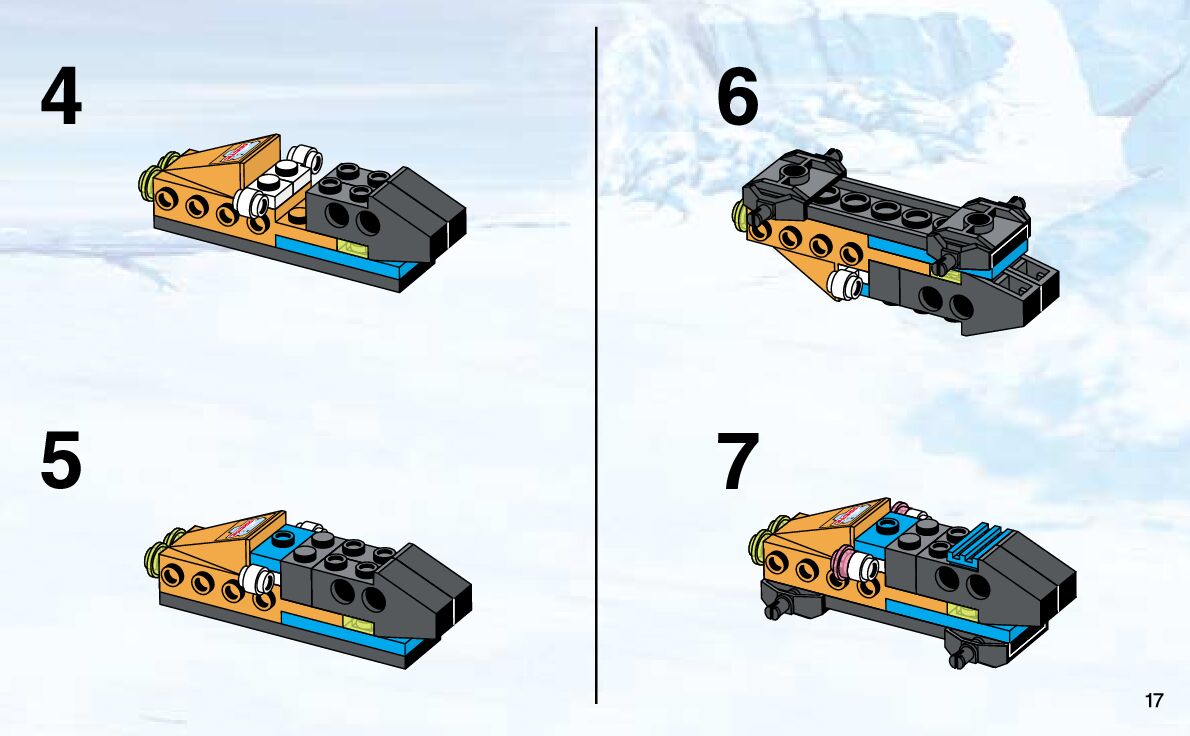 4

5

6

7

17