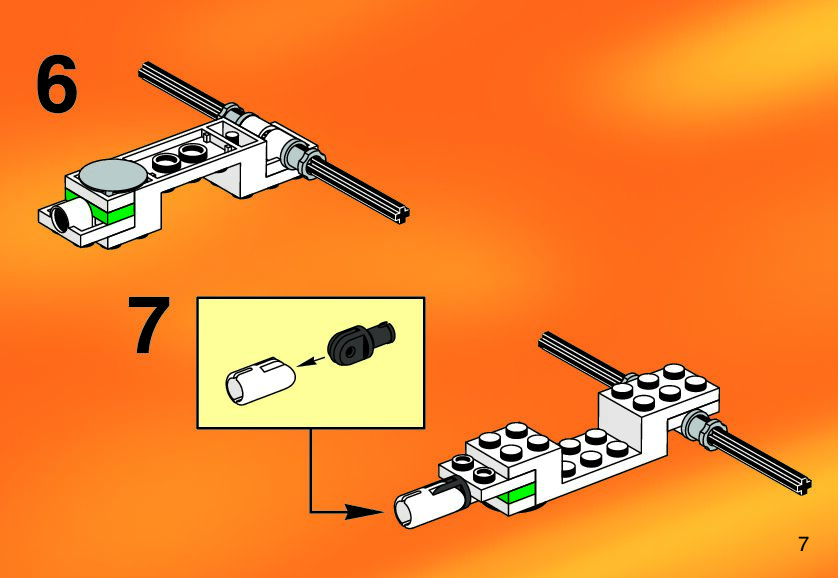 6

7

7