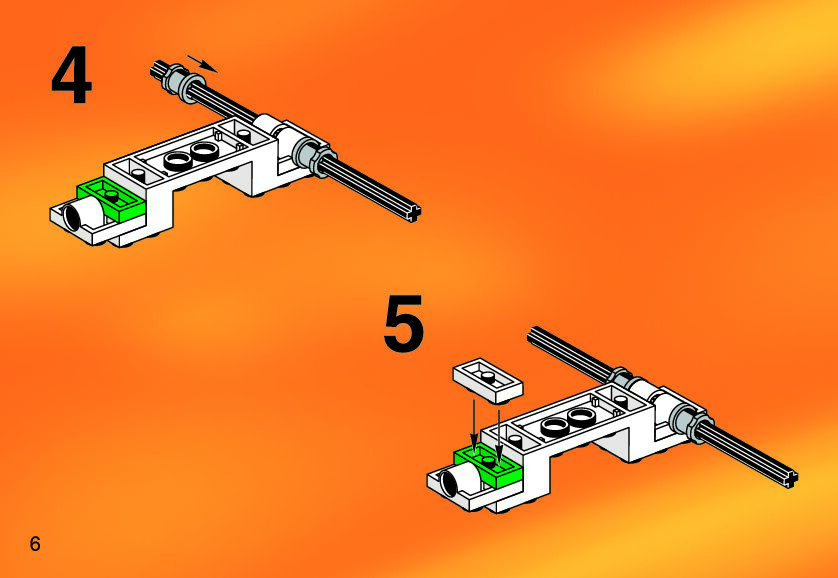 4

5

6