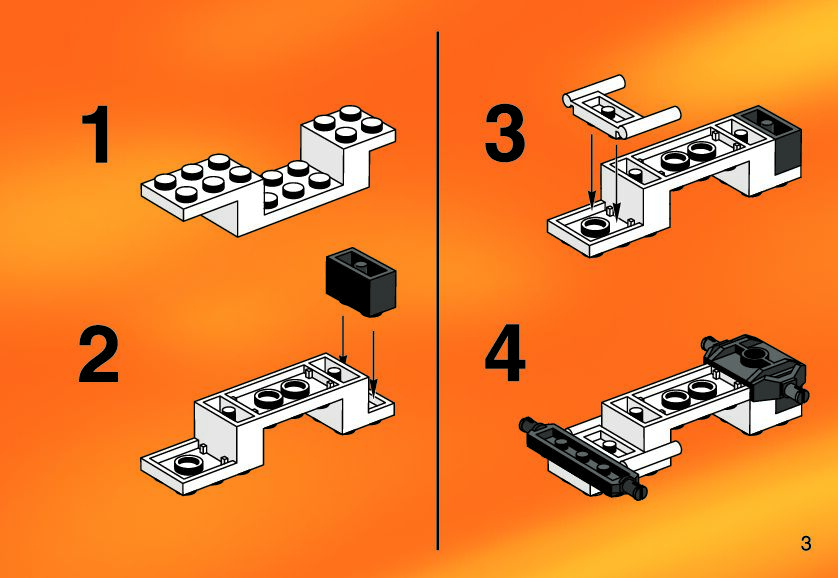 1

2

3

4

3