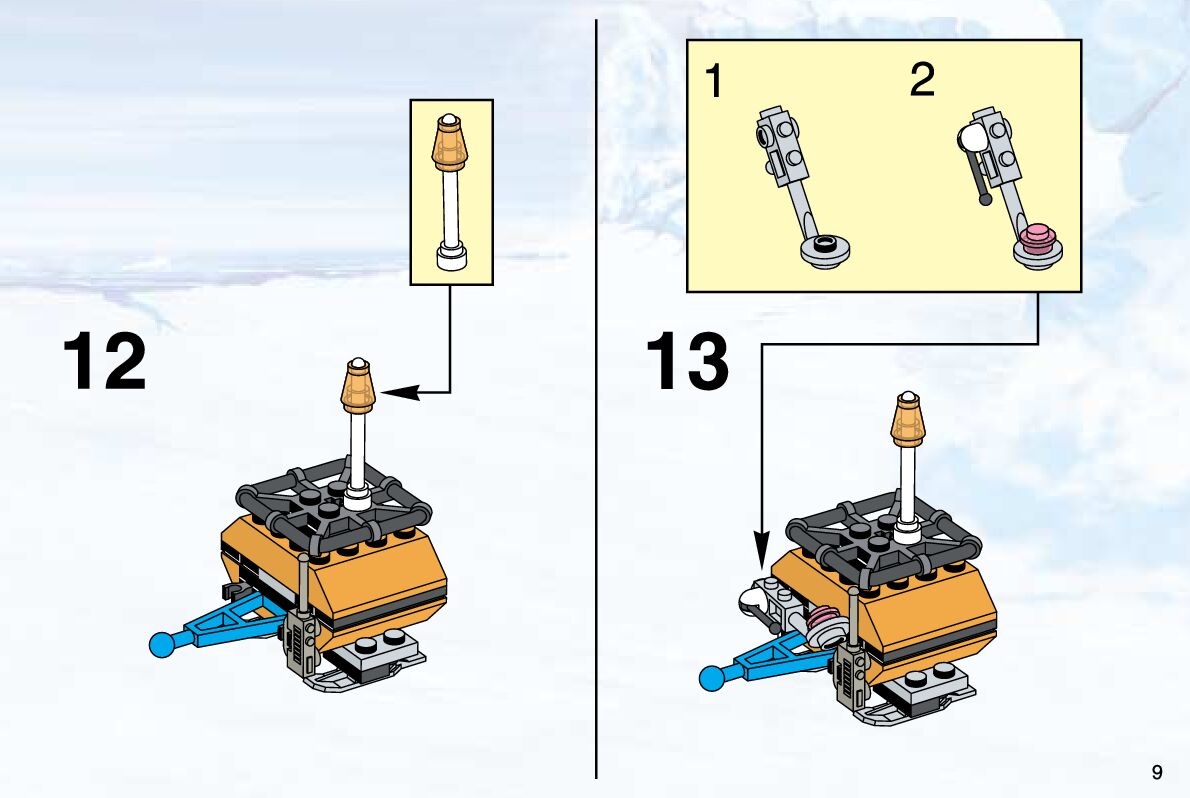 12

1

2

13

9