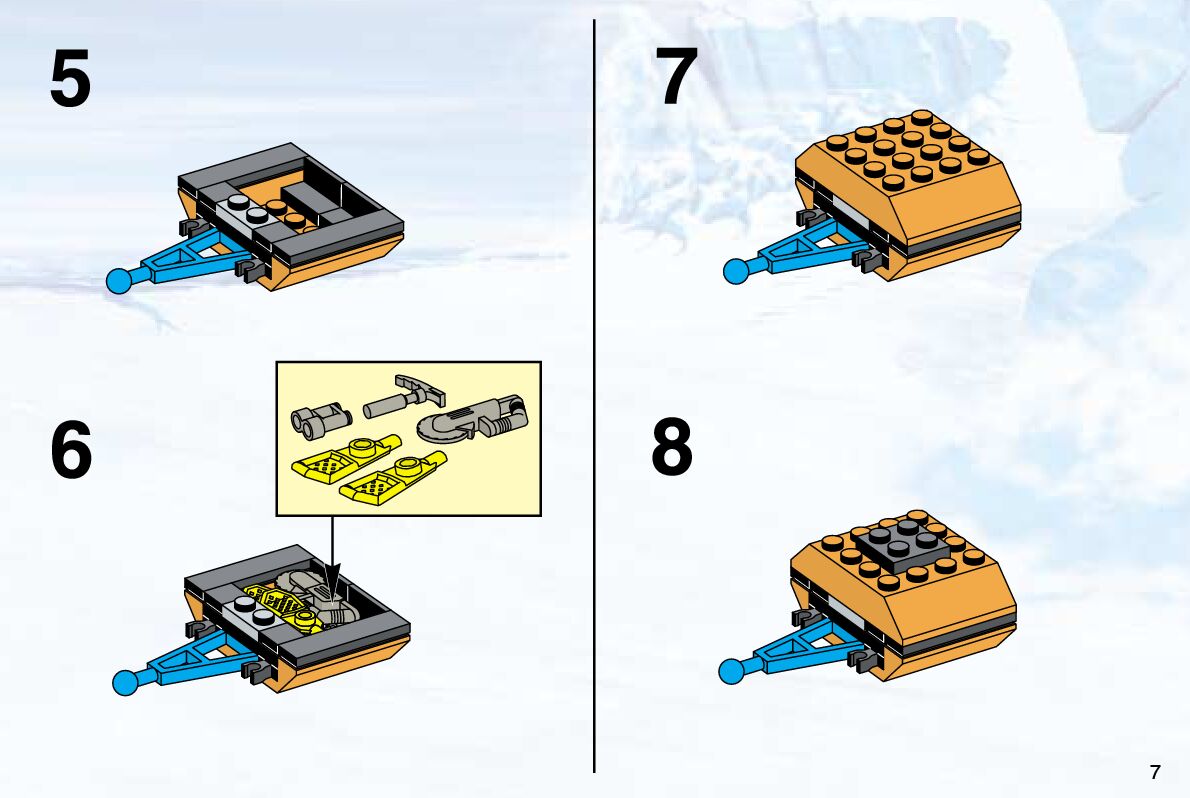 5

6

7

8

7