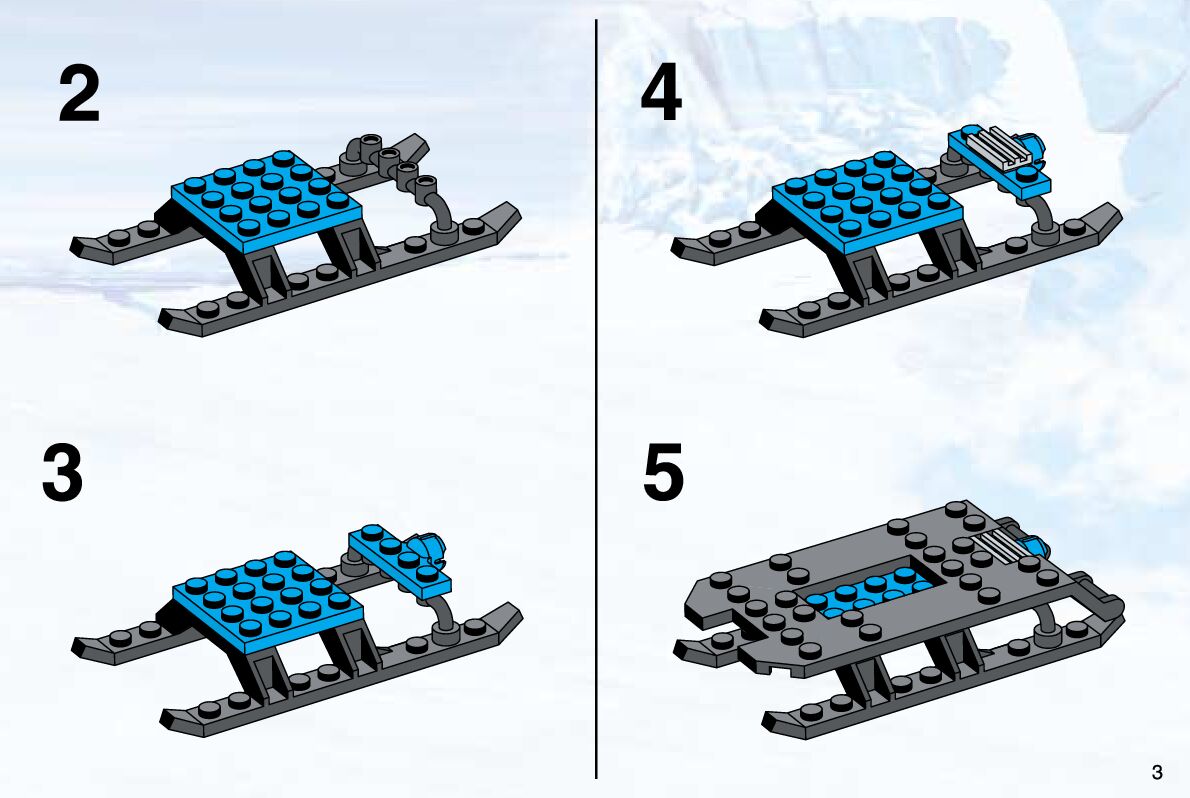 2

3

4

5

3