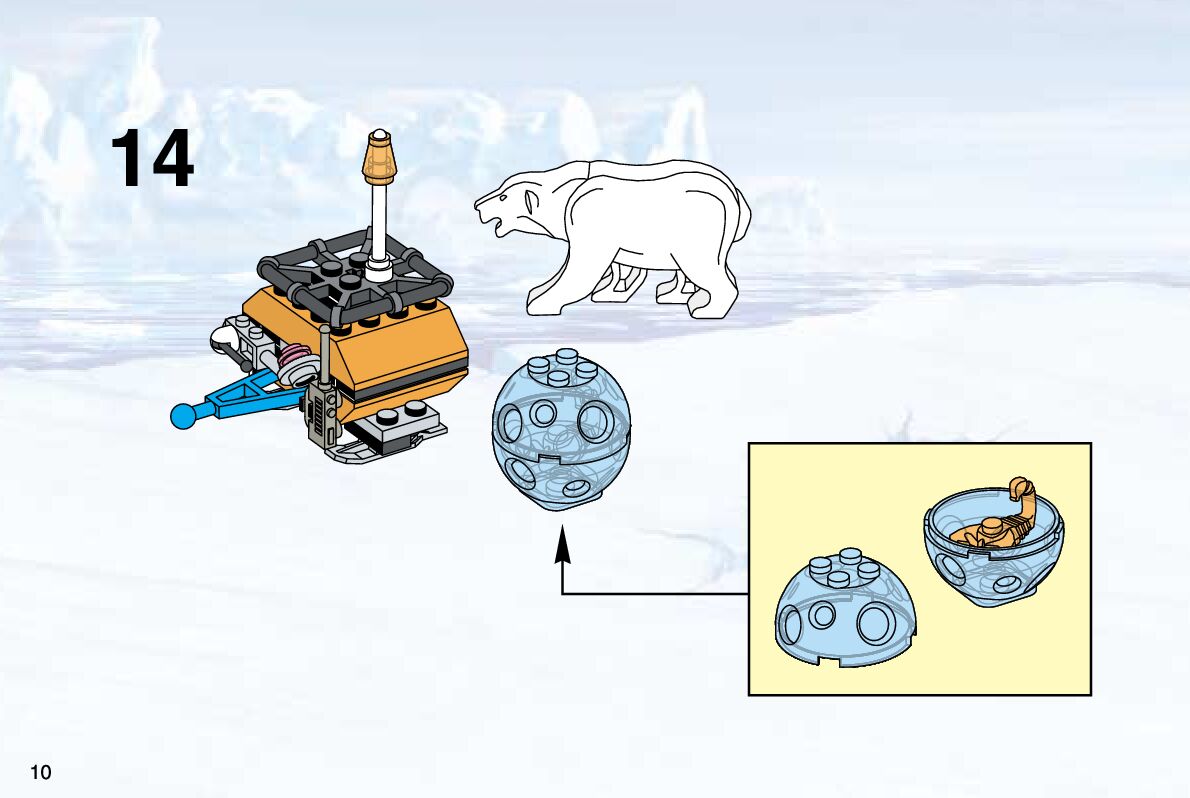 14

10