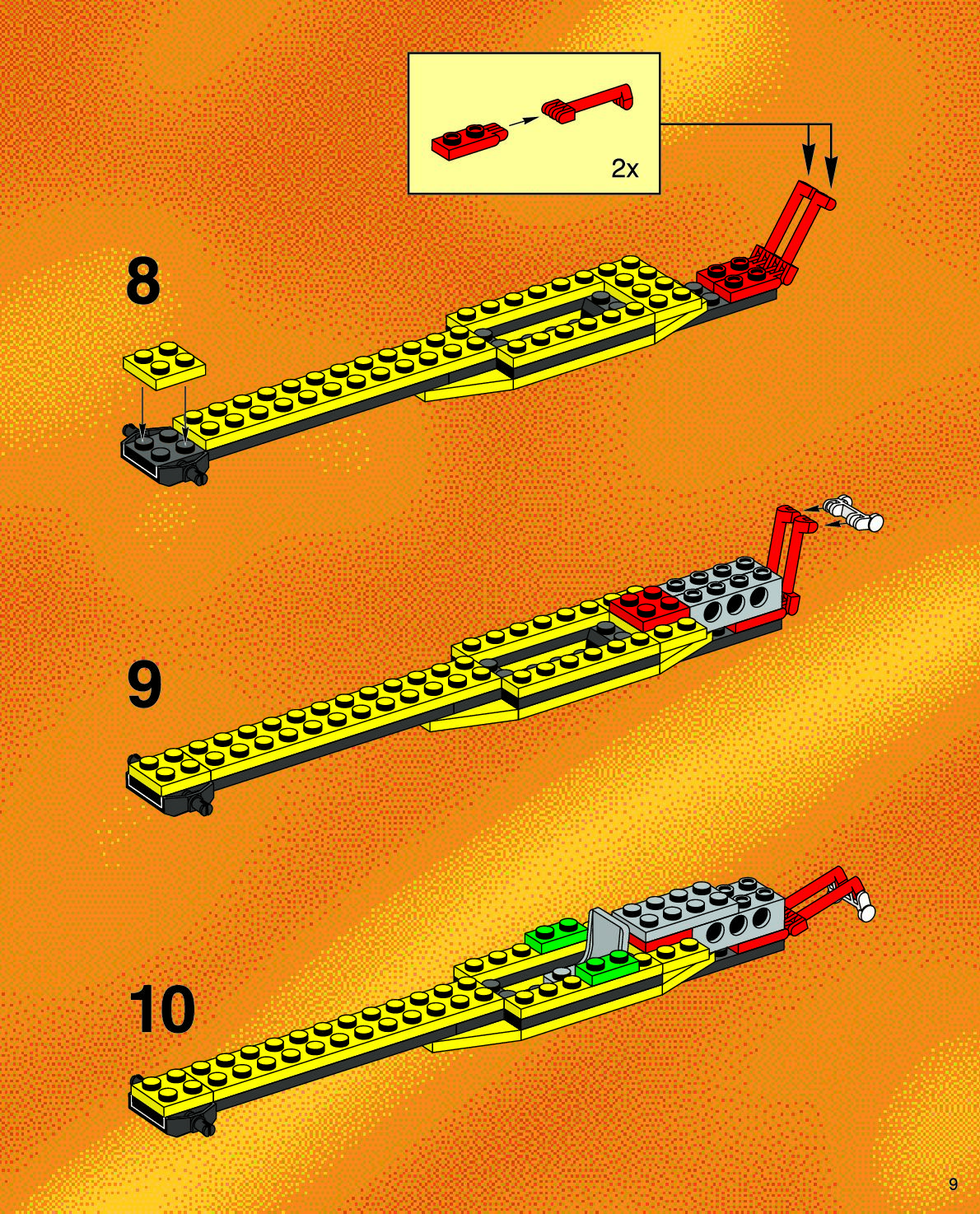 2x

8

9

10

9