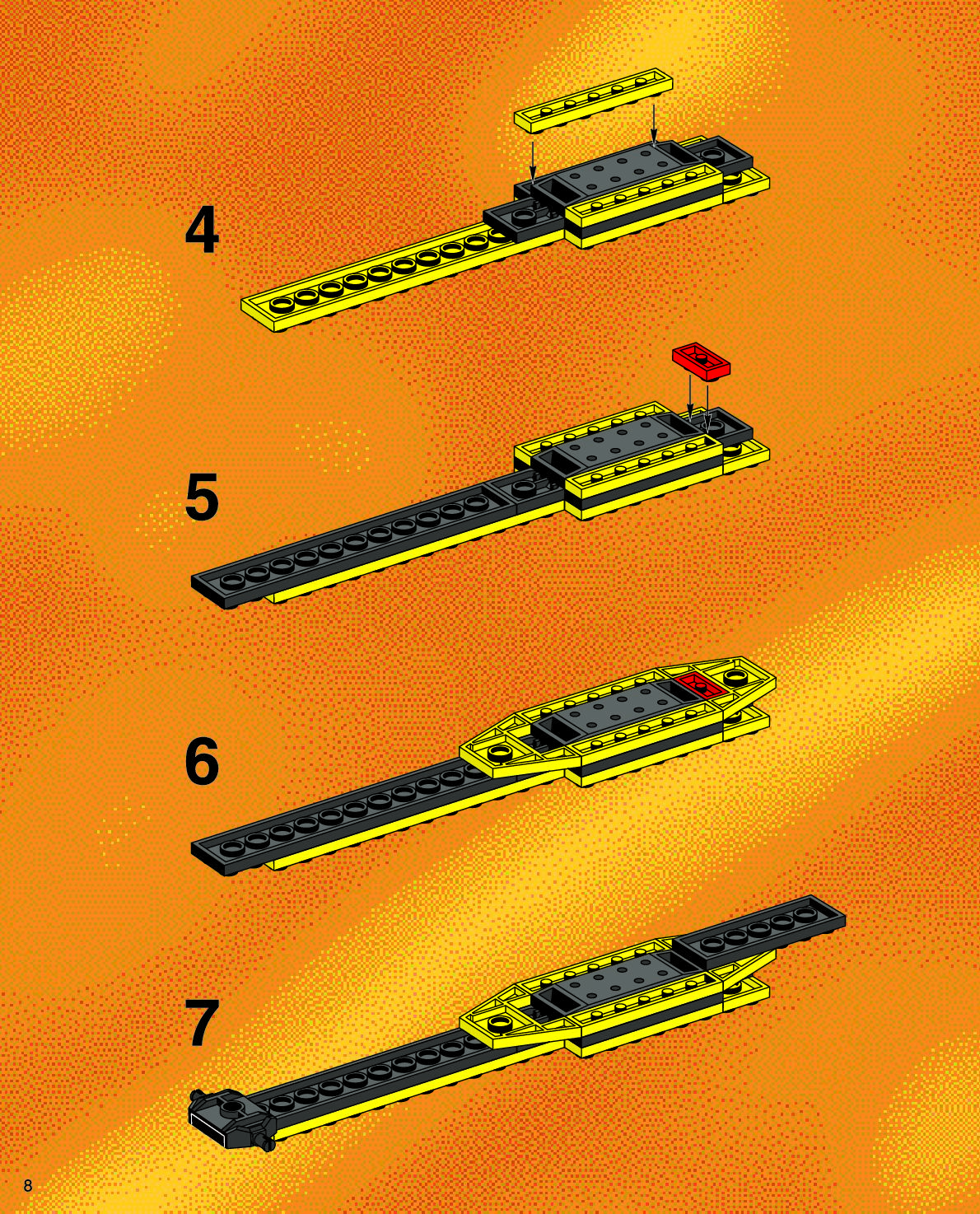 4

5

6

7

8