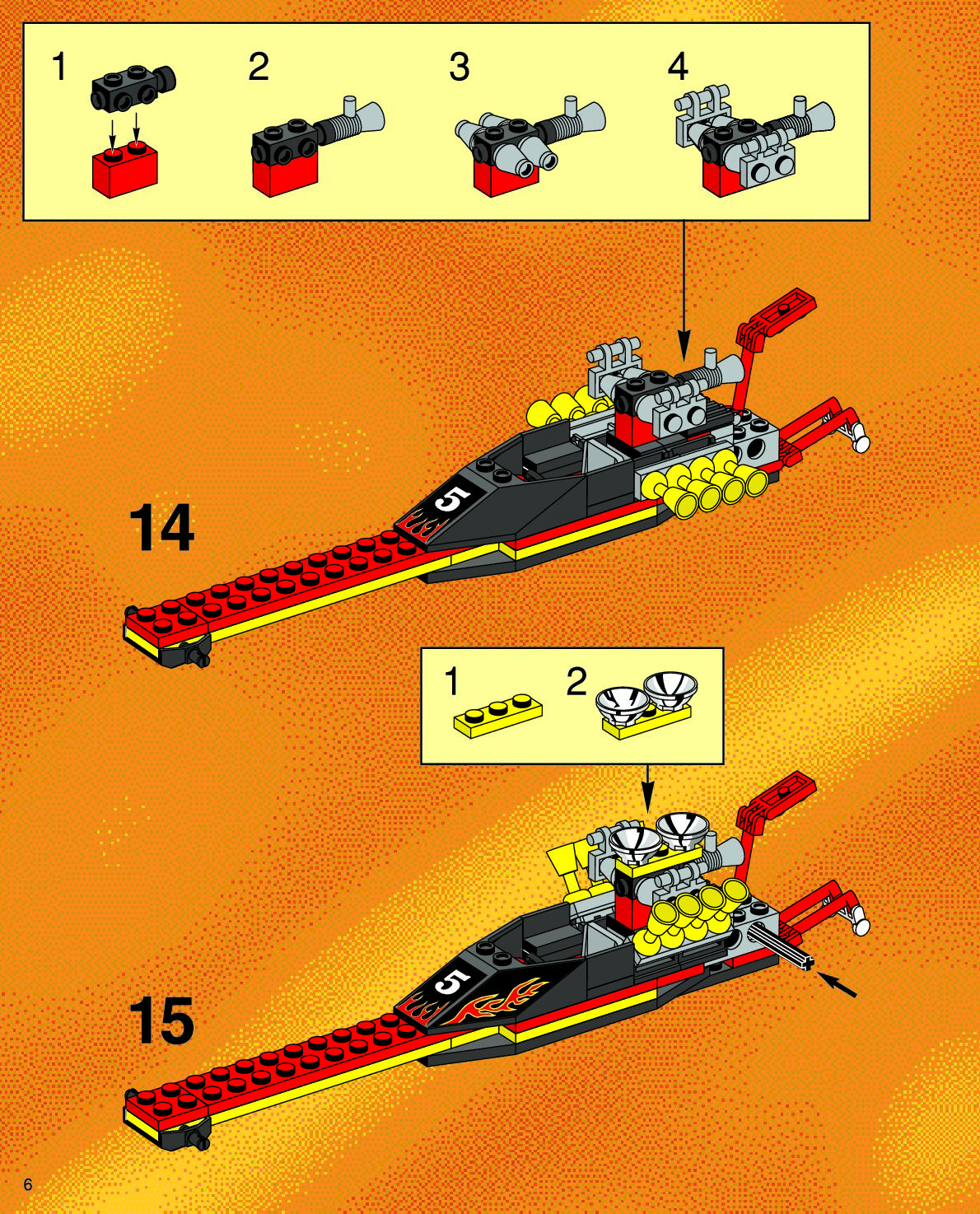 1
2
3
4

5
14

1
2

5
15

6