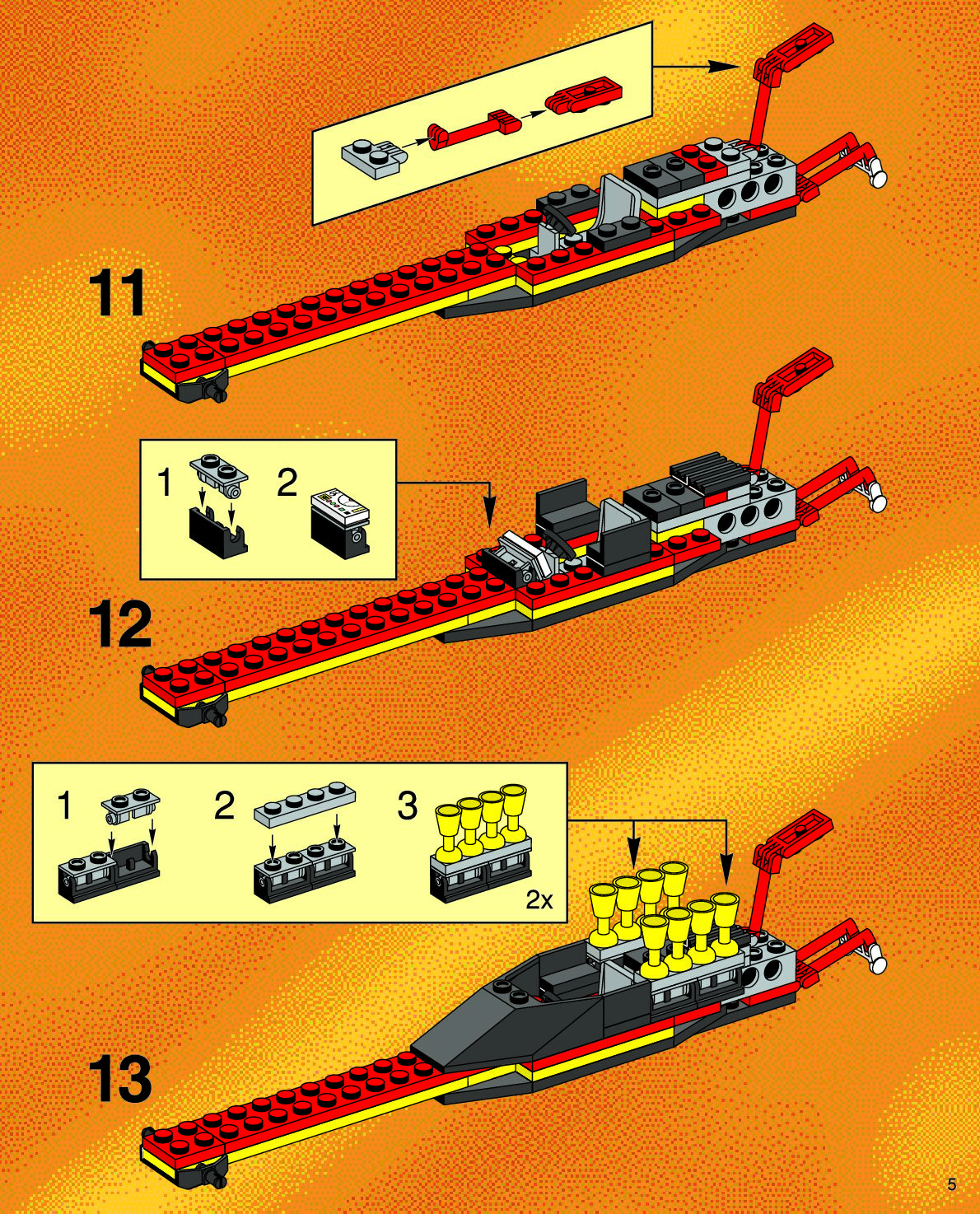 11

1 2

12

1 2 3

2x

13

5