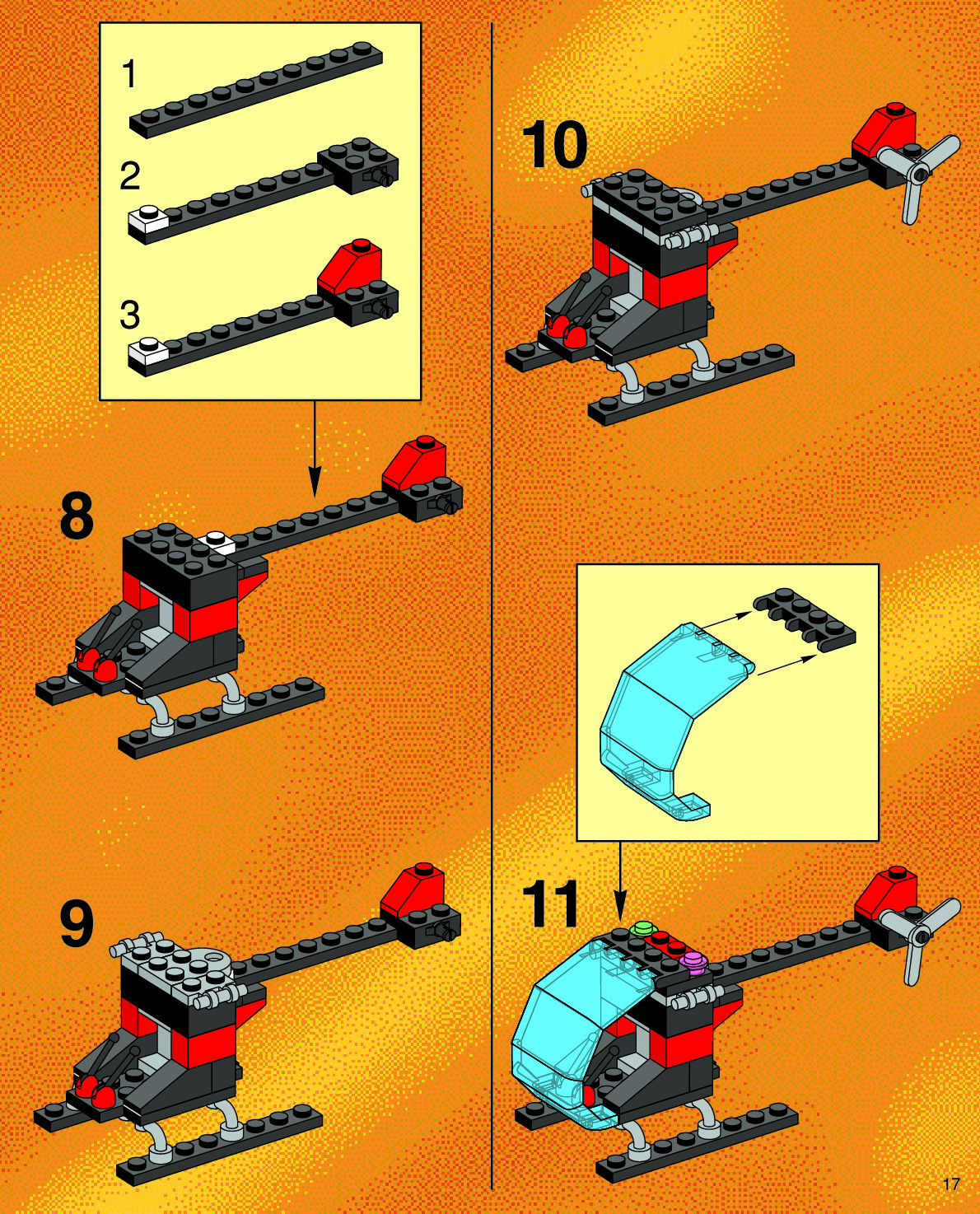 1

2

3

8

9

10

11

17