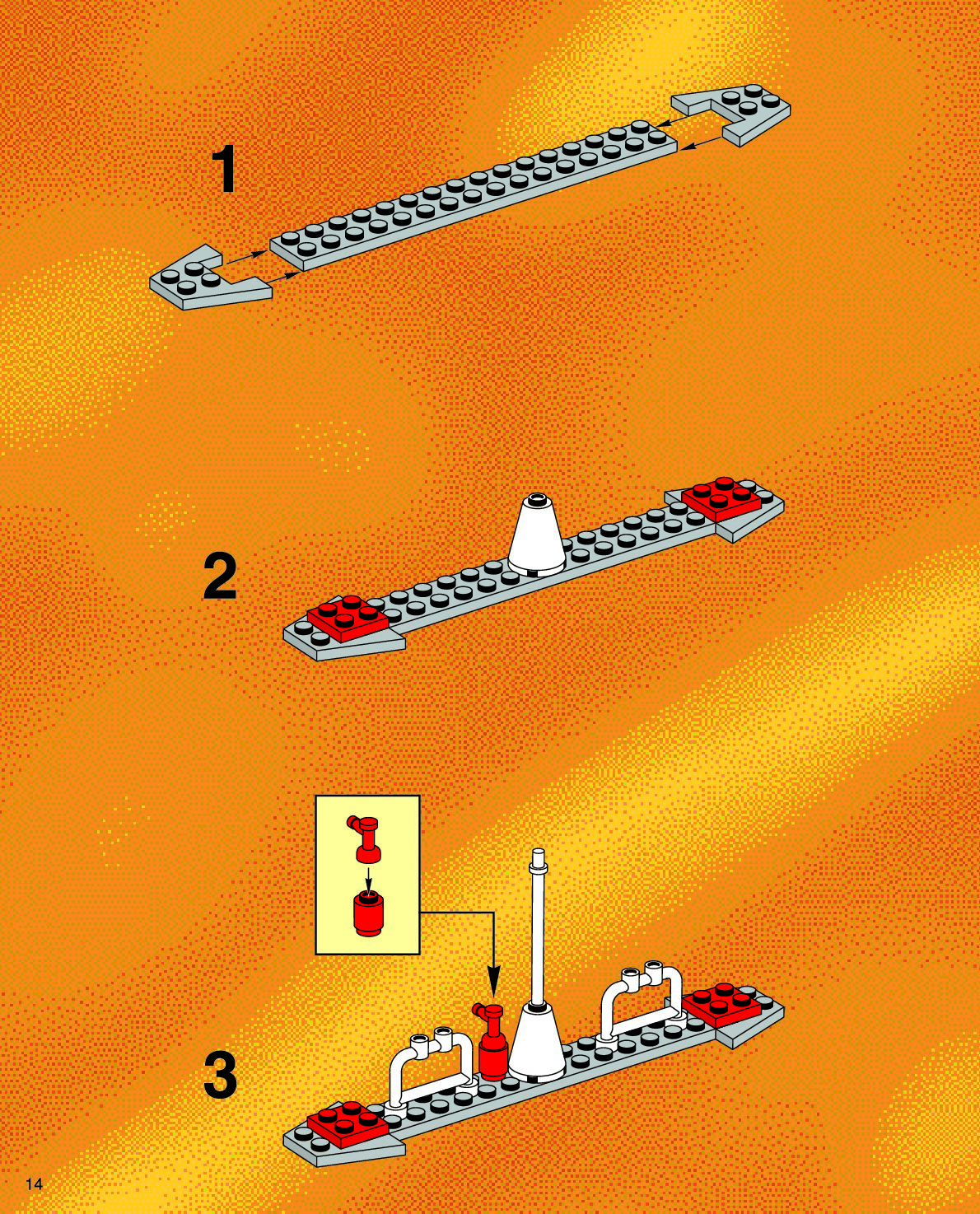 1

2

3

14