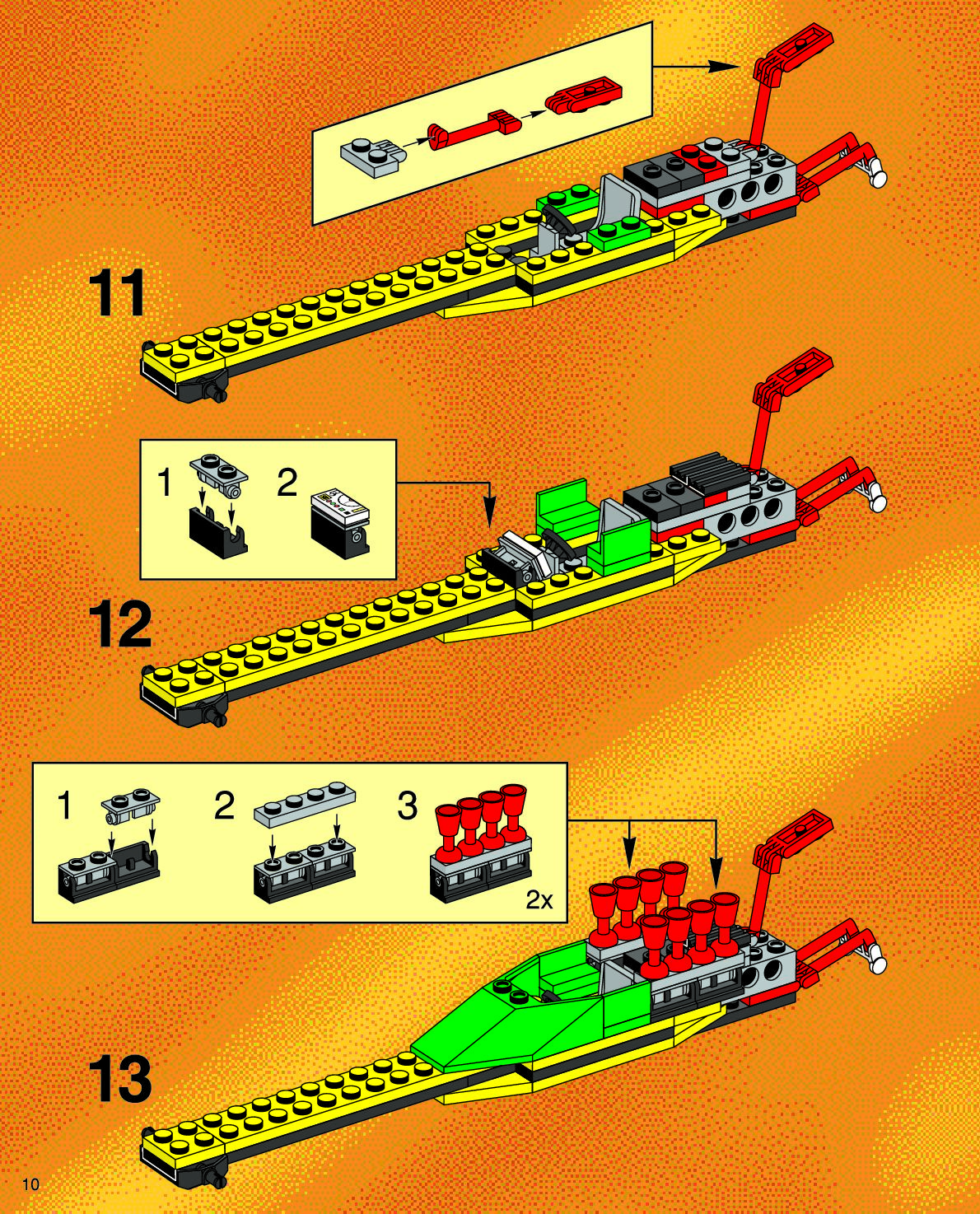 11

1 2

12

1 2 3

2x

13

10