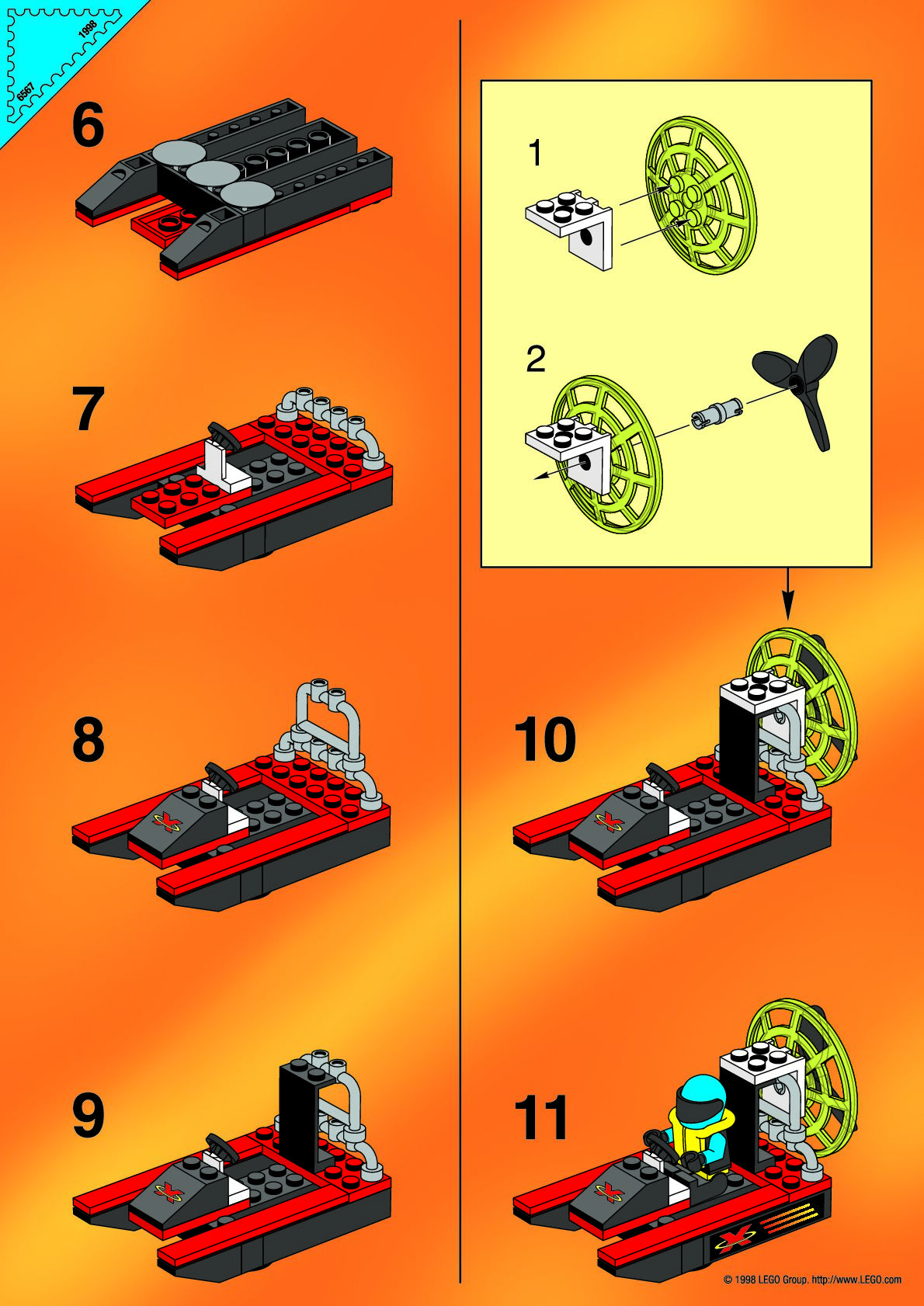 6567
1998

6

7

8

9

1

2

10

11

© 1998 LEGO Group. http://www.LEGO.com