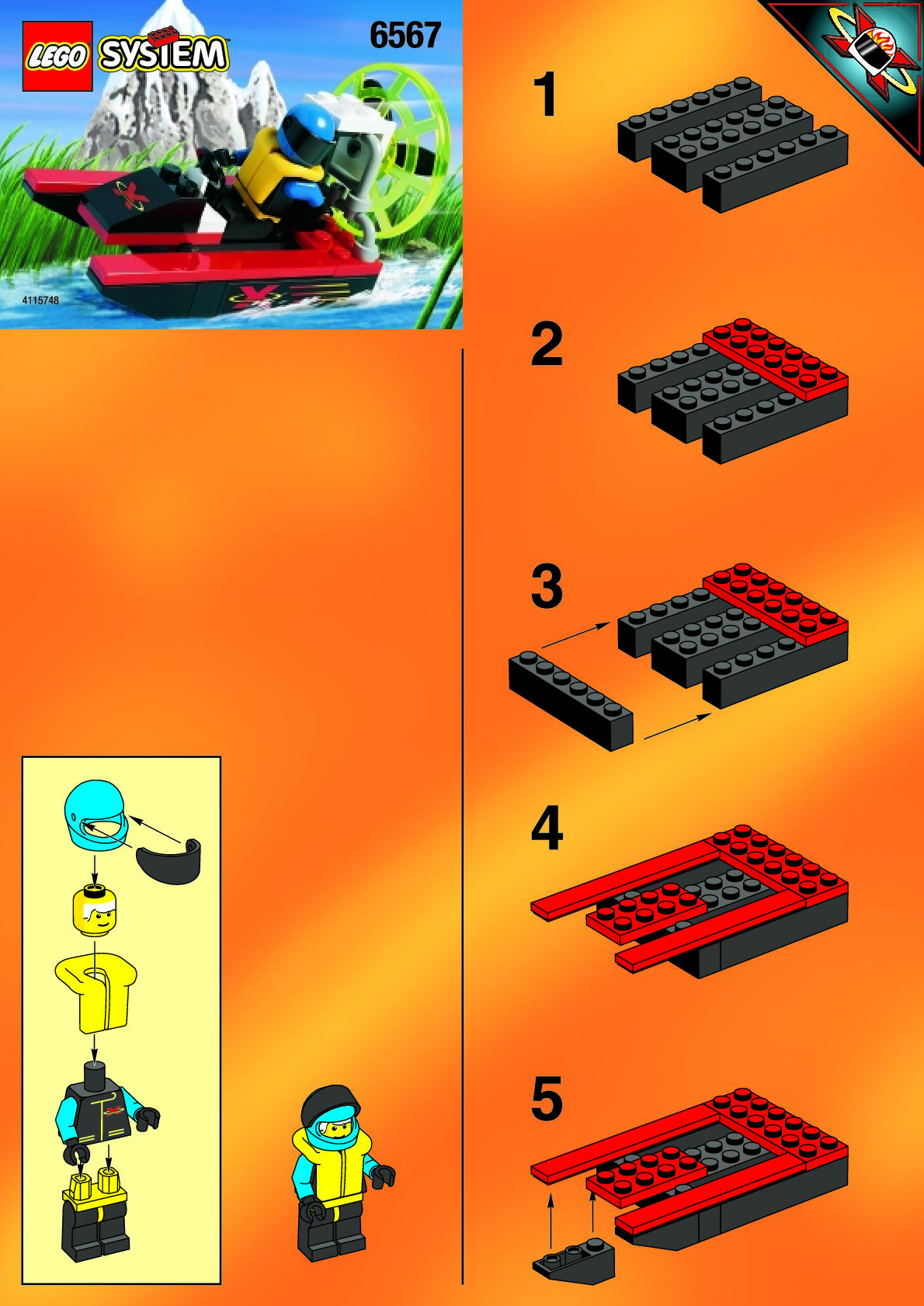 LEGO SYSTEM

6567

4115748

1

2

3

4

5