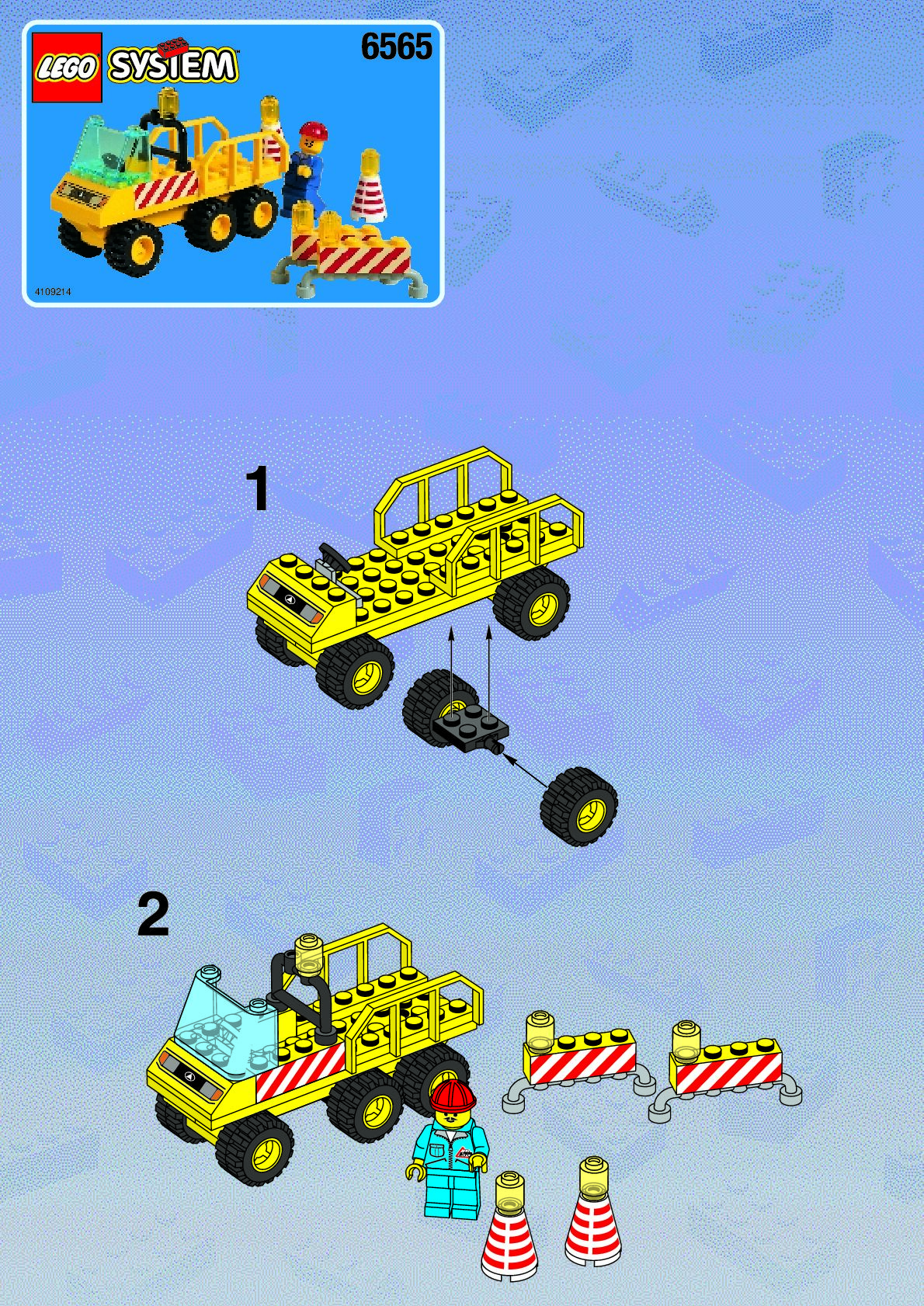 LEGO SYSTEM
6565
4109214

1

2