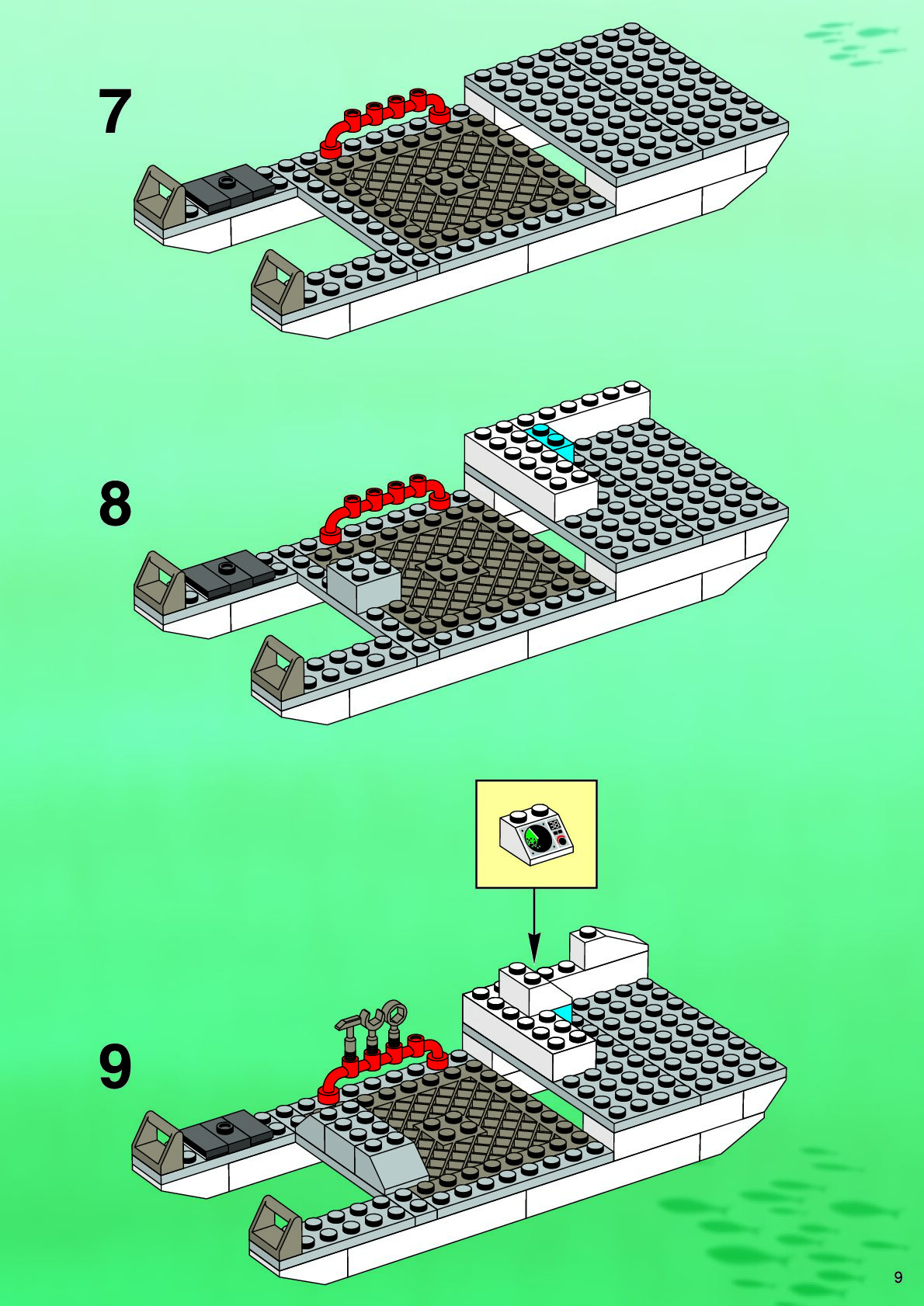 7

8

9

9