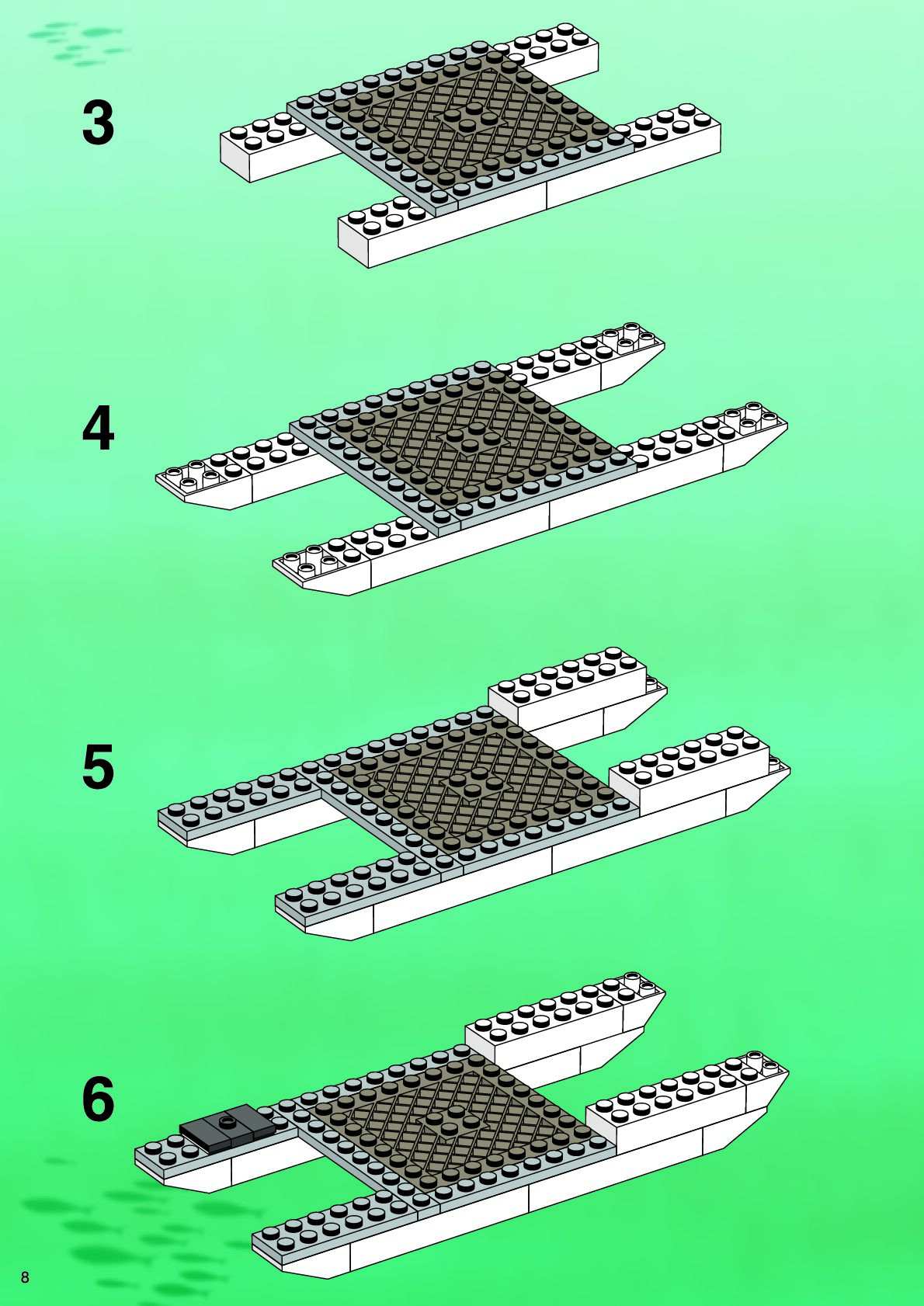 3

4

5

6

8