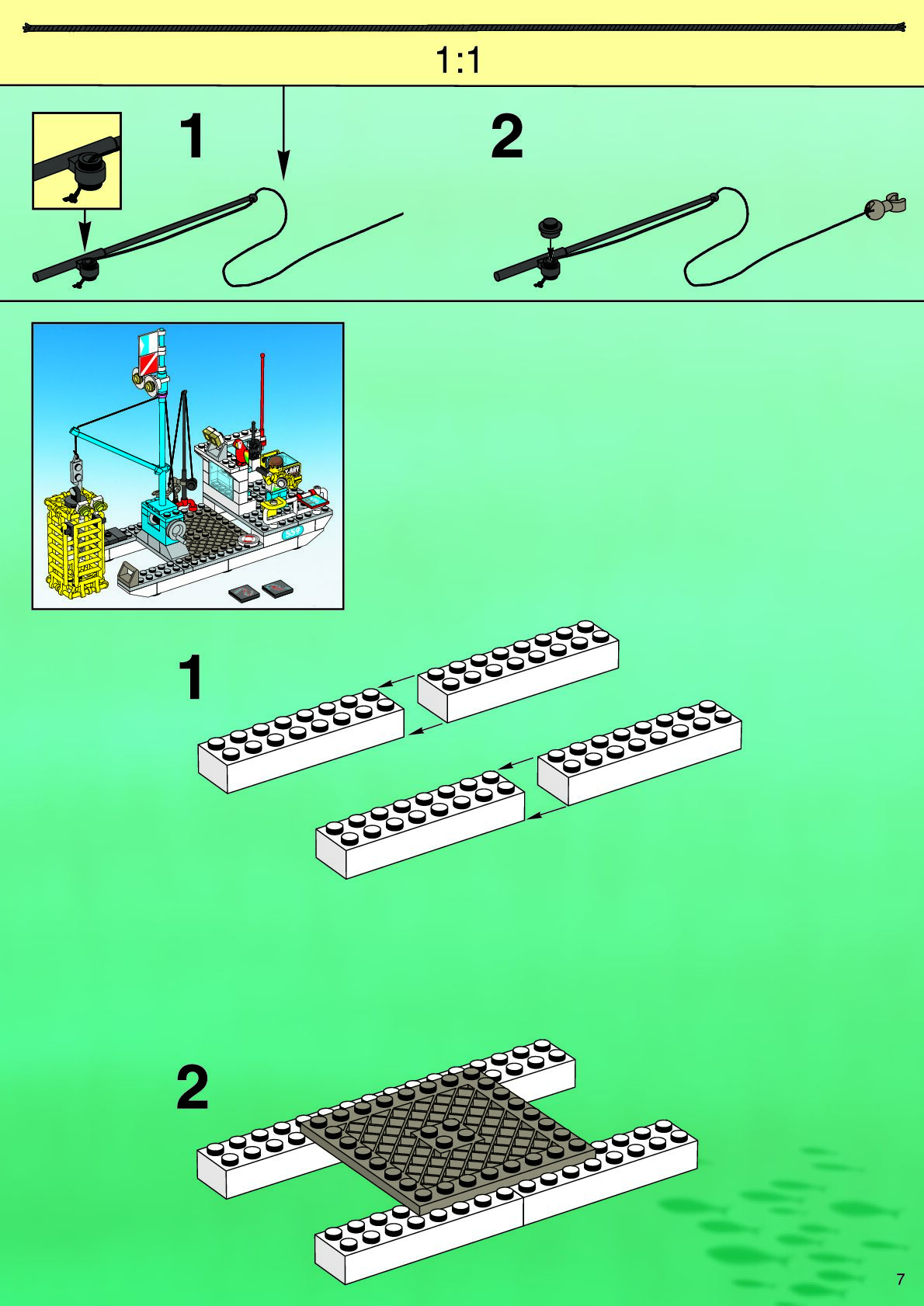 1:1

1

2

1

2

7