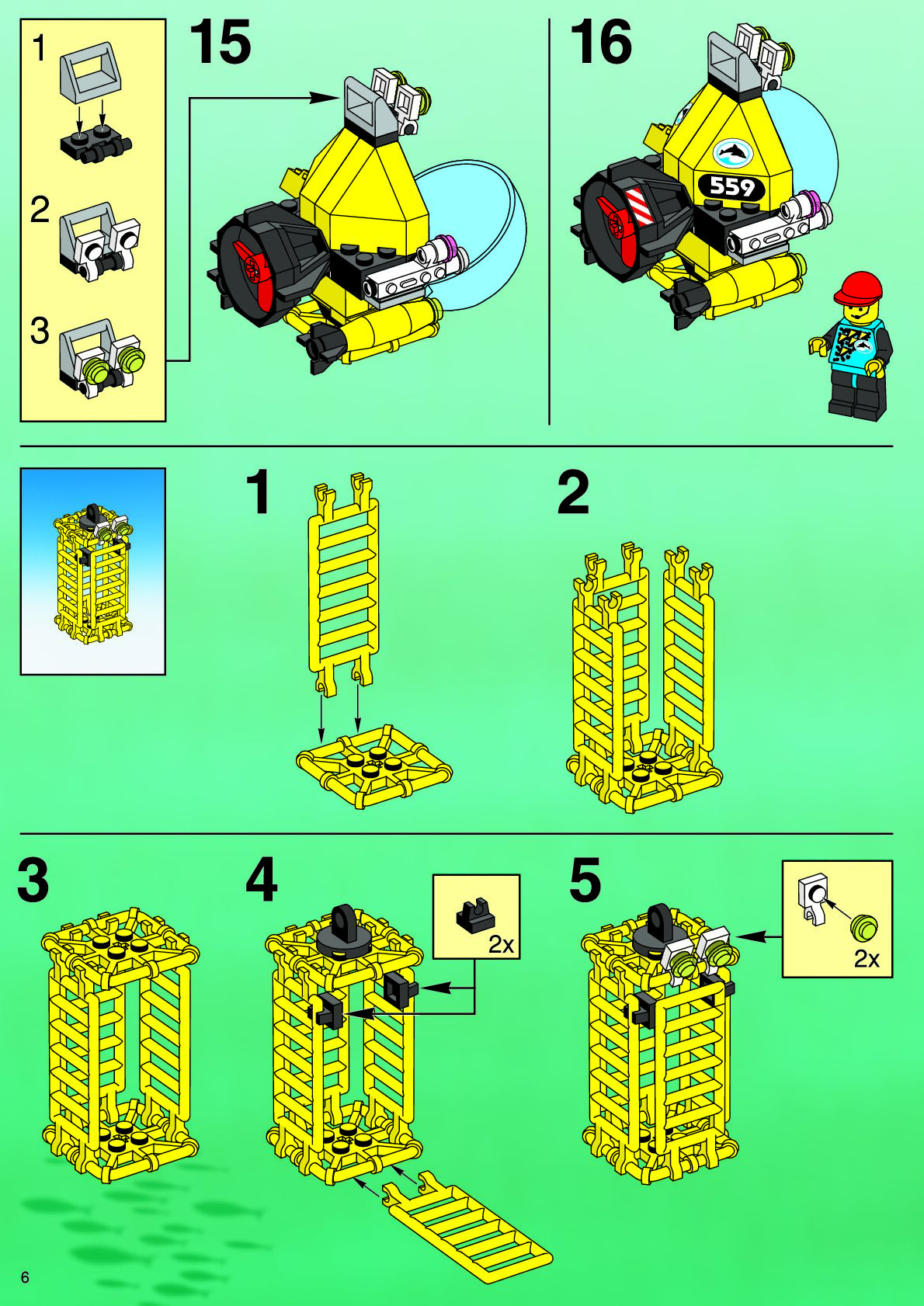 1

2

3

15

16

559

1

2

3

4

2x

5

2x

6