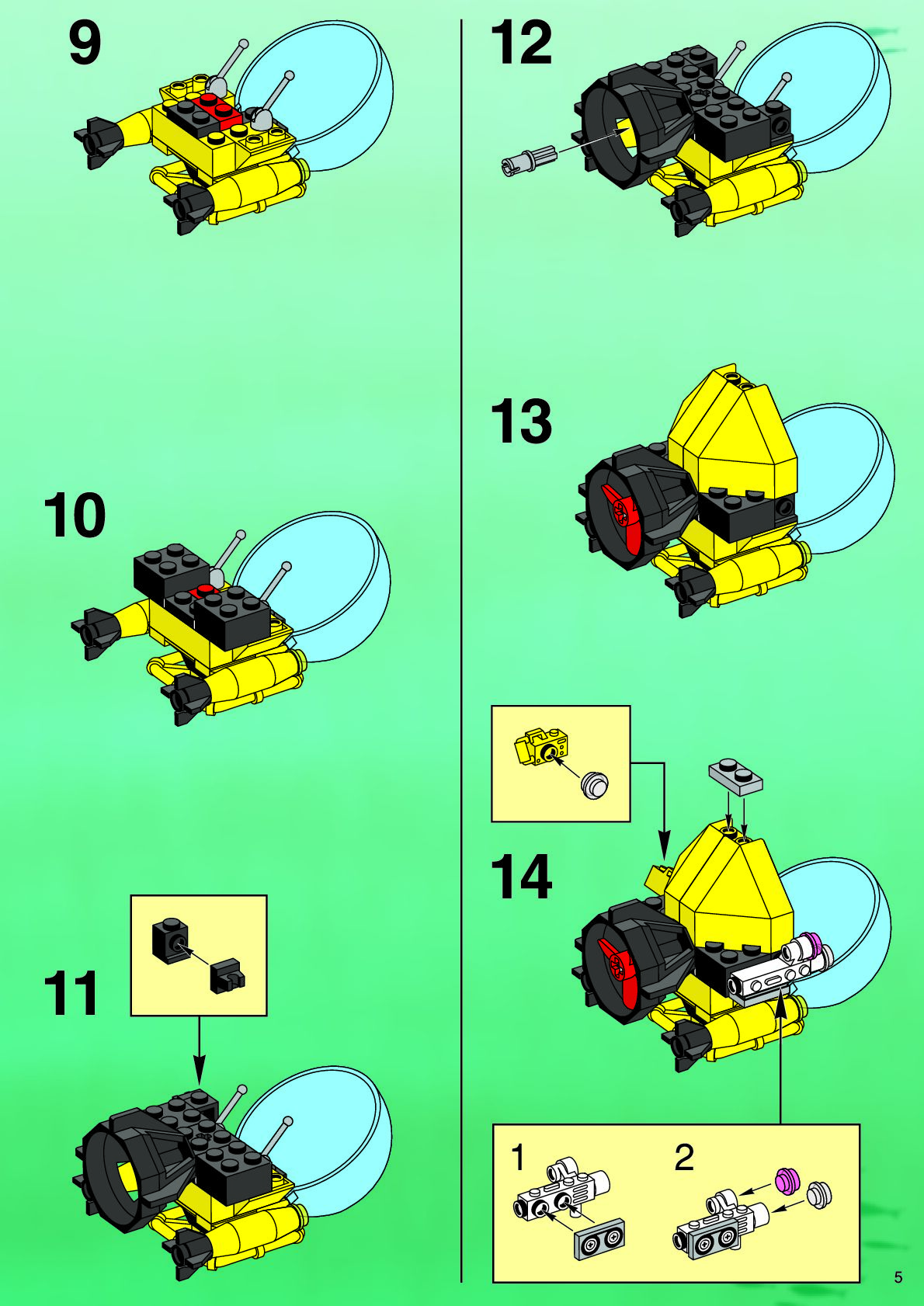 9

10

11

12

13

14

1

2

5