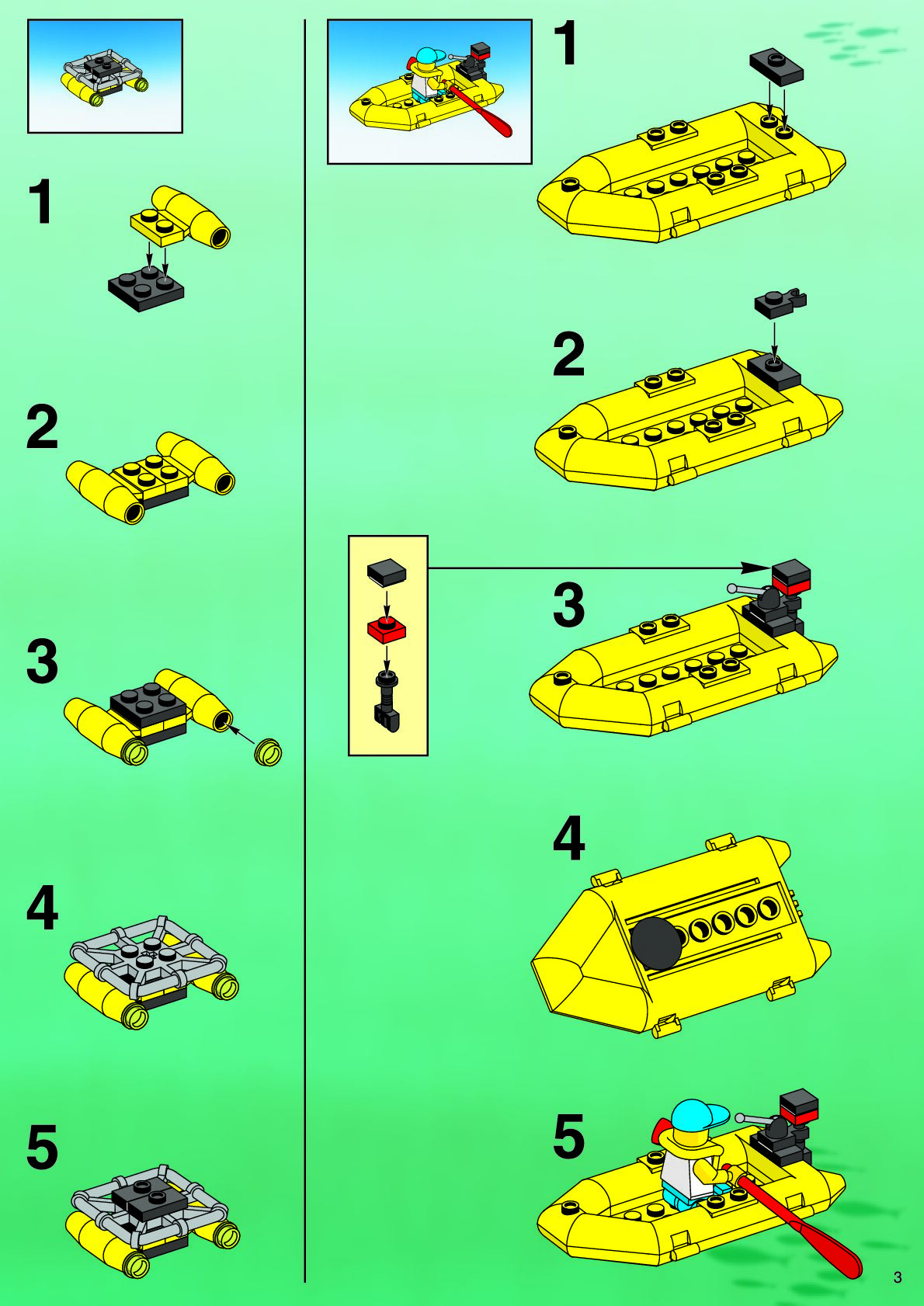 1

2

3

4

5

1

2

3

4

5

3