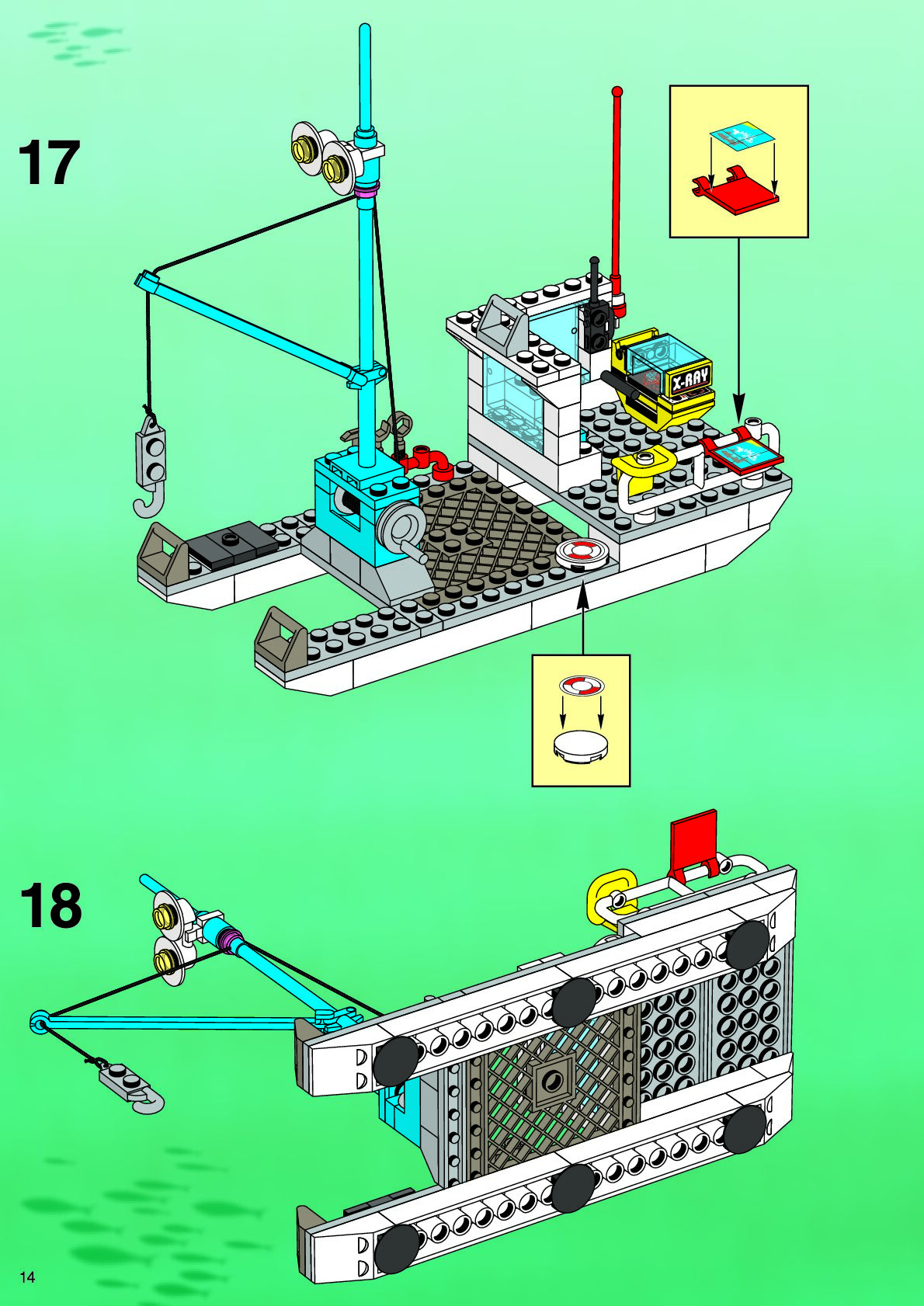 17

X-RAY

18

14