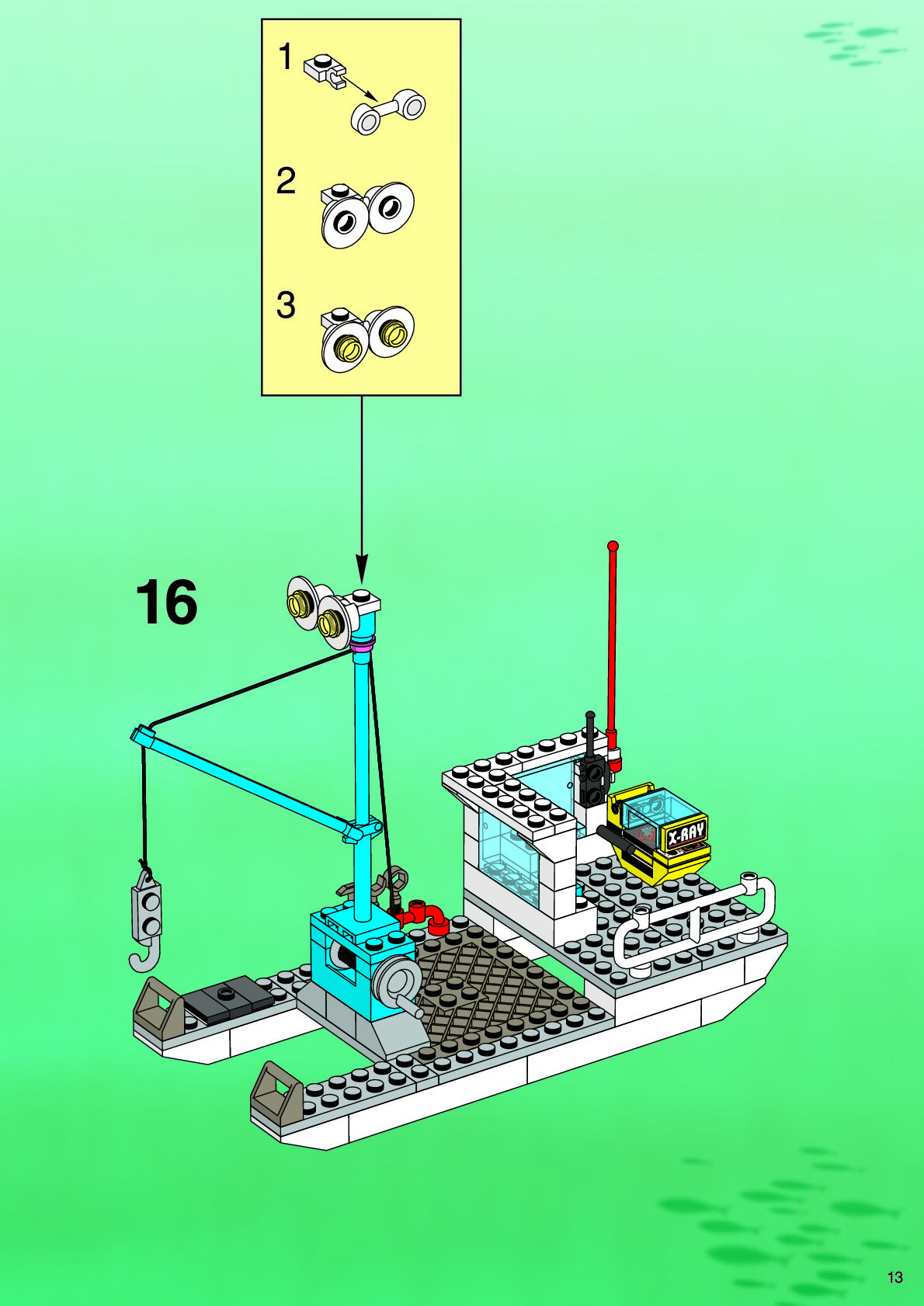 1

2

3

16

X-RAY

13