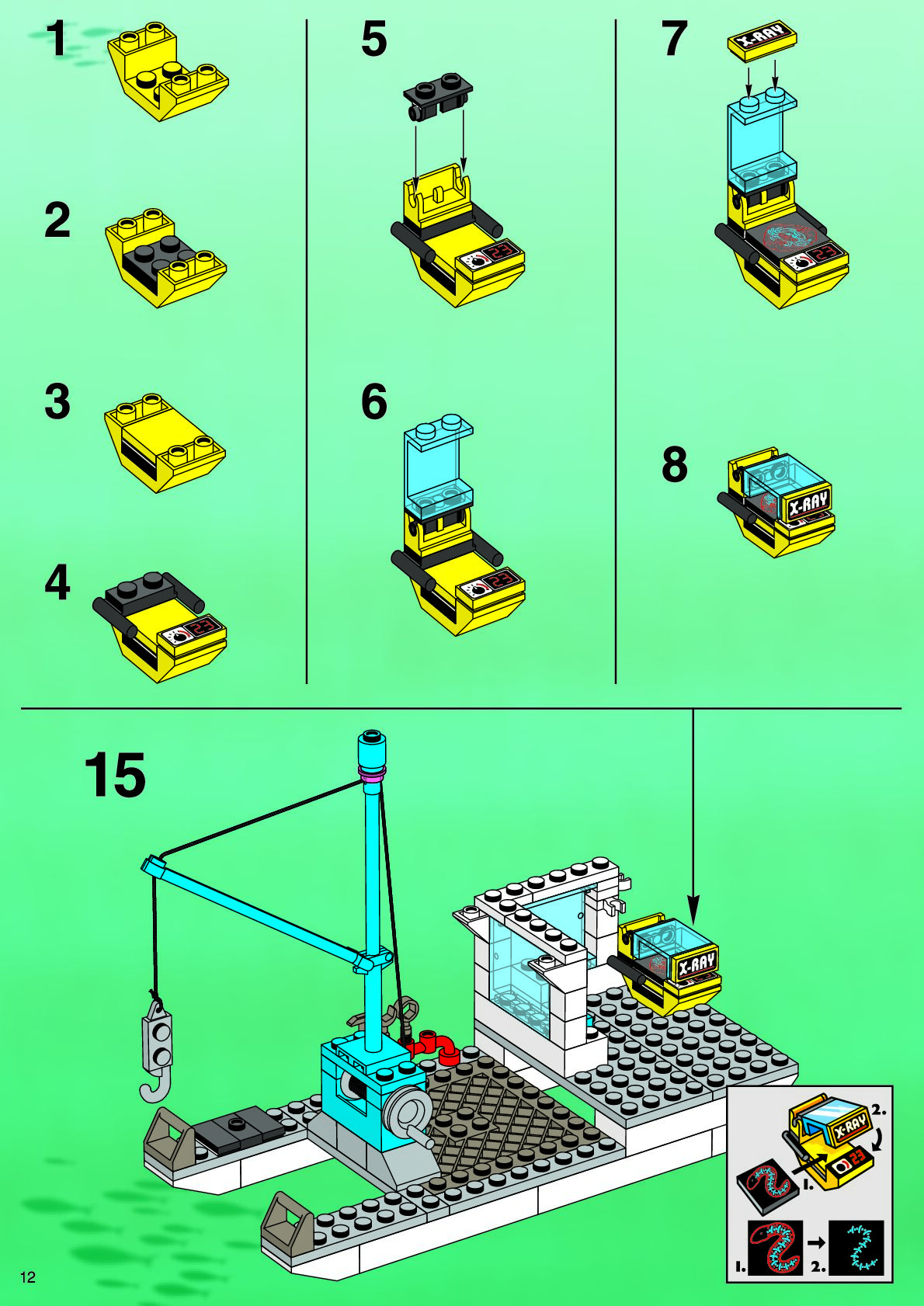 1

2

3

4

23

5

23

6

23

7

X-RAY

23

8

X-RAY

15

X-RAY

X-RAY

2.

1.

23

1.

2.

12