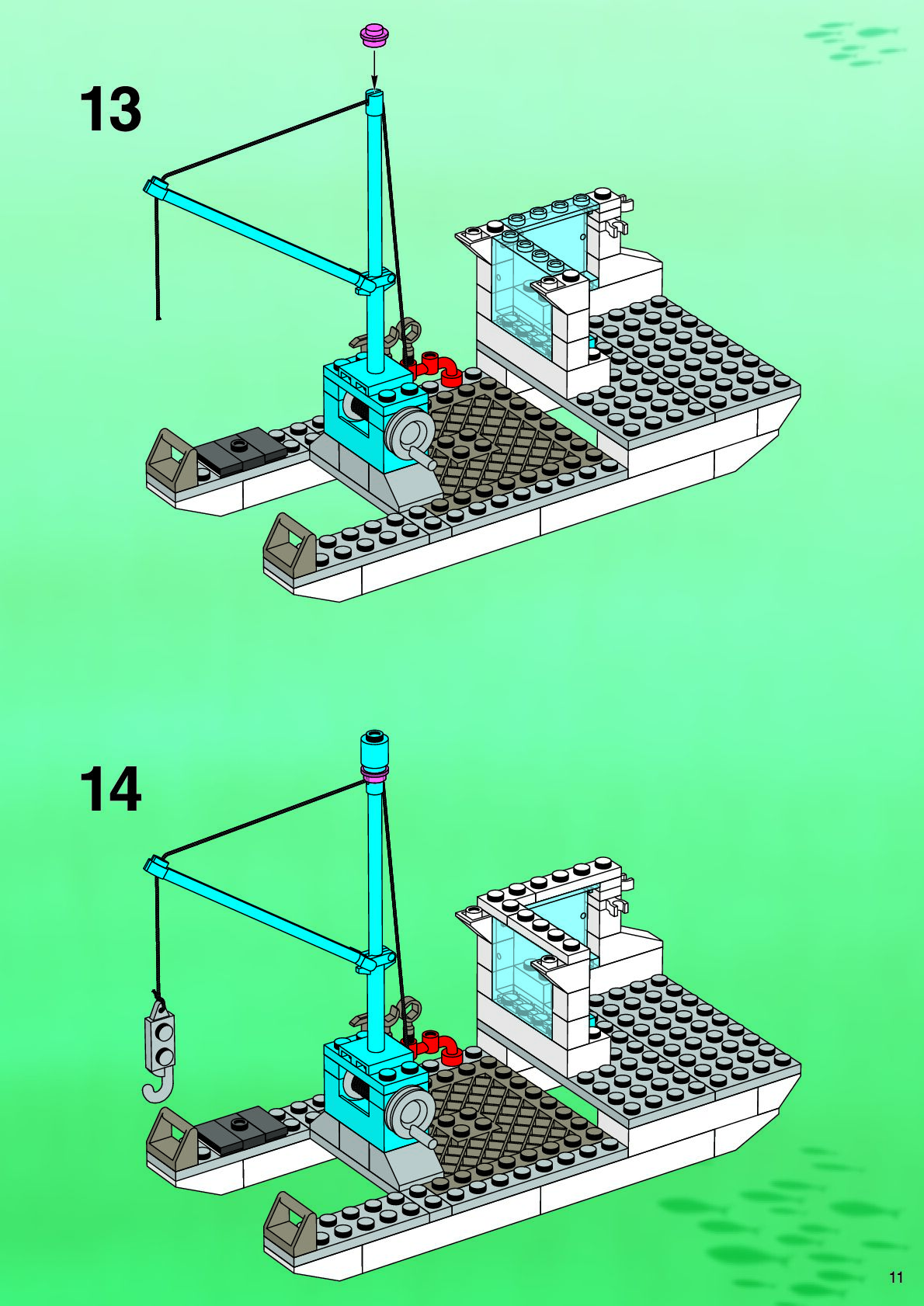 13

14

11