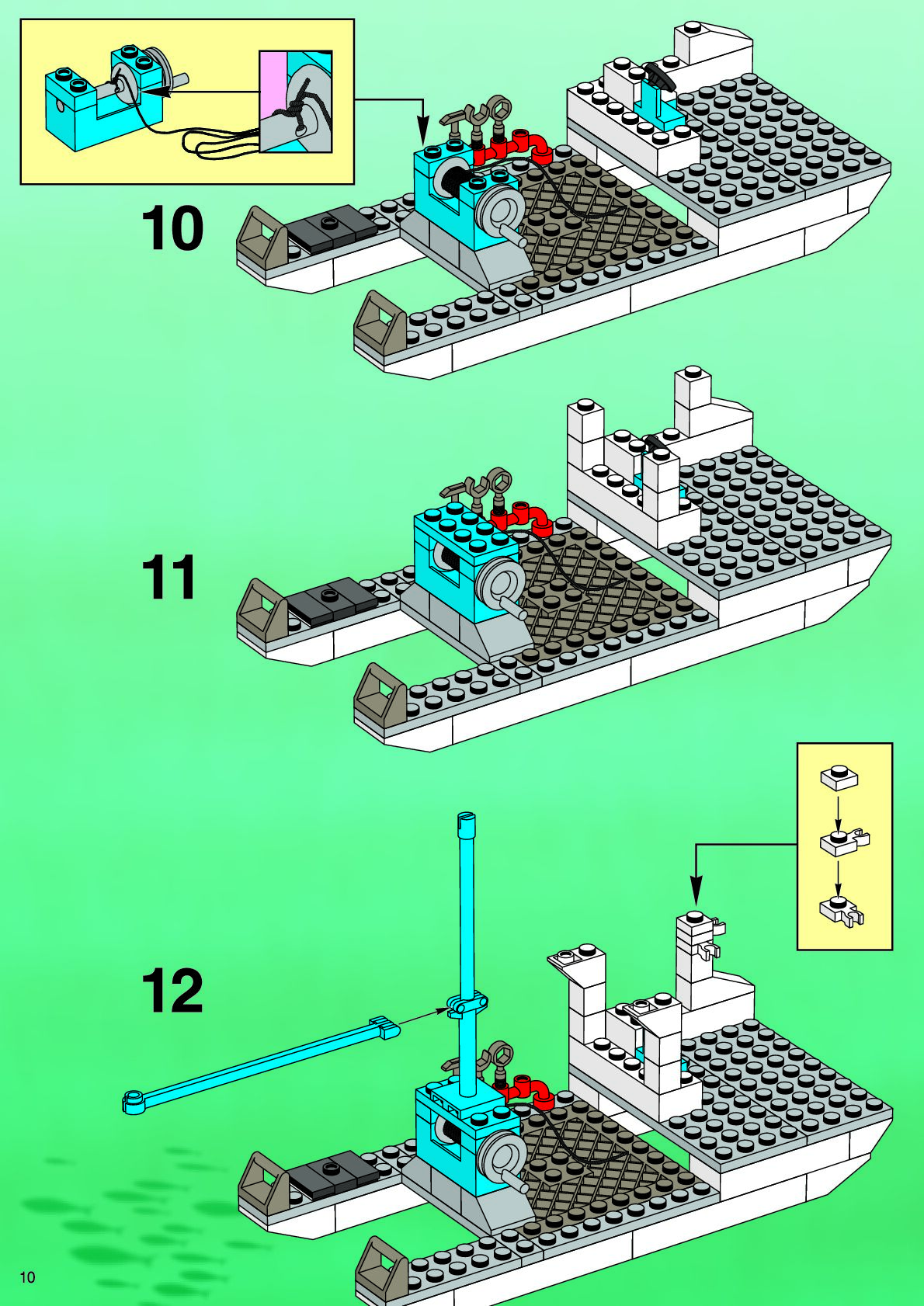 10

11

12

10