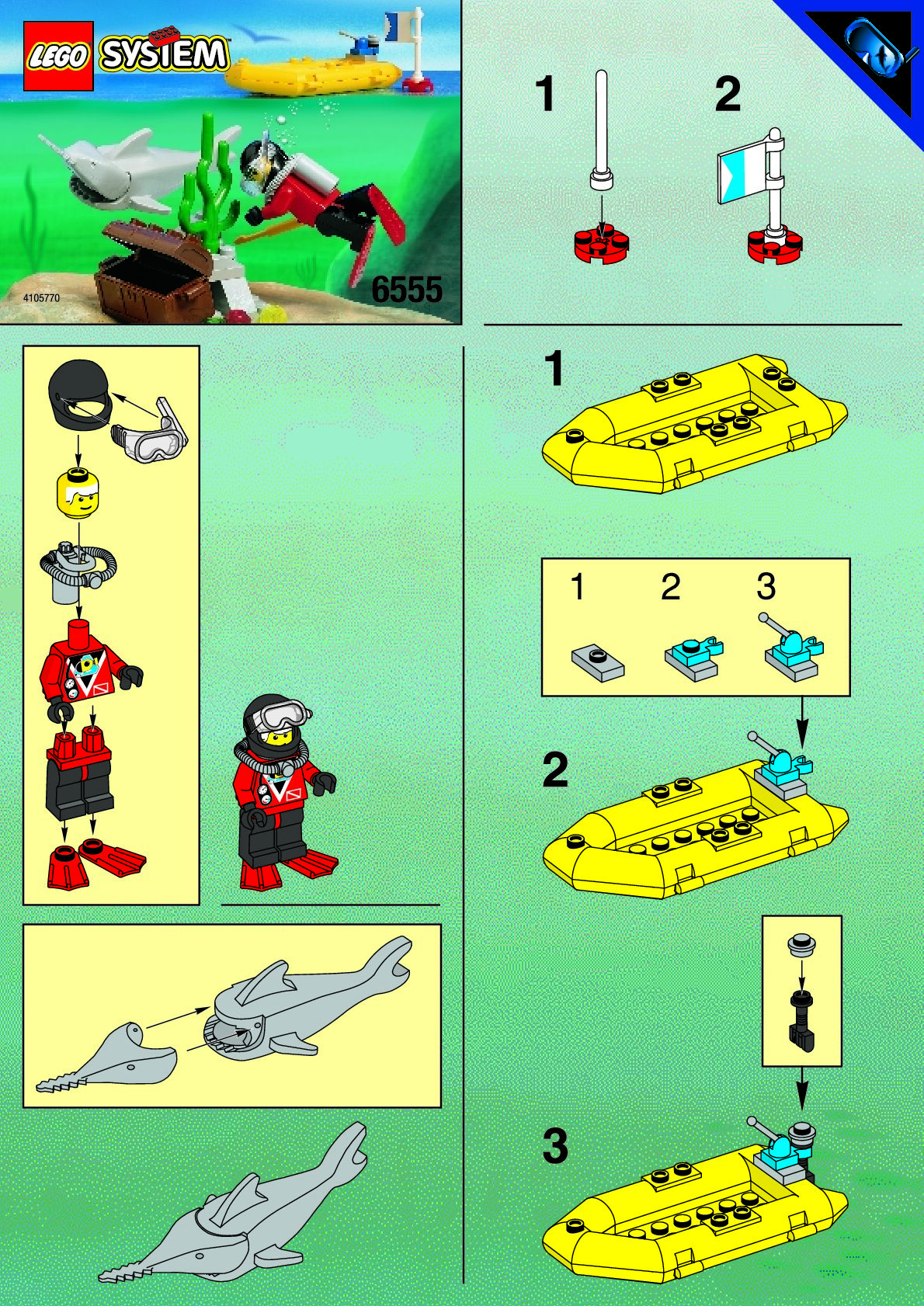 LEGO SYSTEM

4105770

6555

1

2

1

1

2

3

2

3